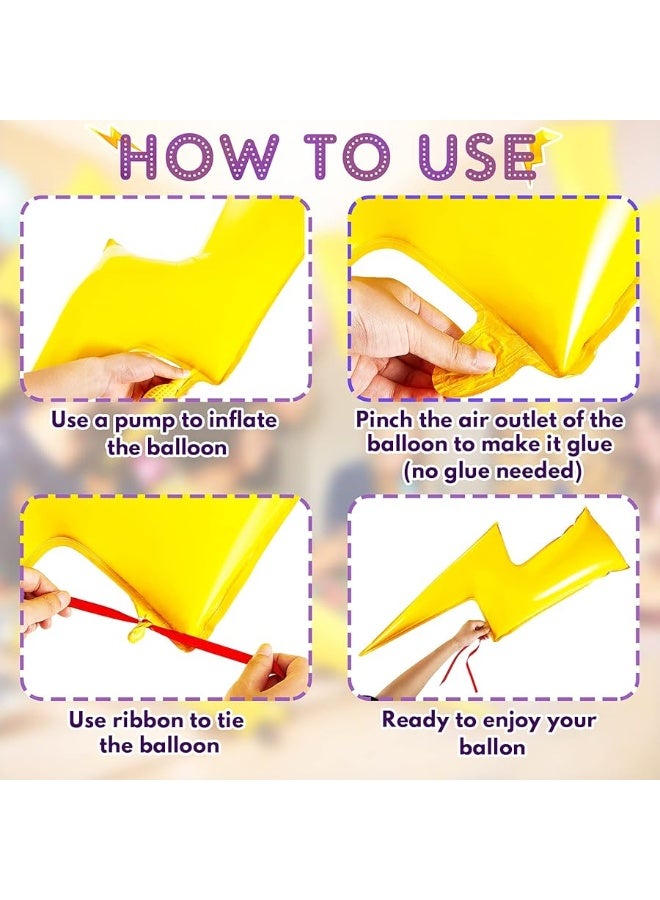 HOW TO USE

Use a pump to inflate the balloon

Pinch the air outlet of the balloon to make it glue (no glue needed)

Use ribbon to tie the balloon

Ready to enjoy your ballon