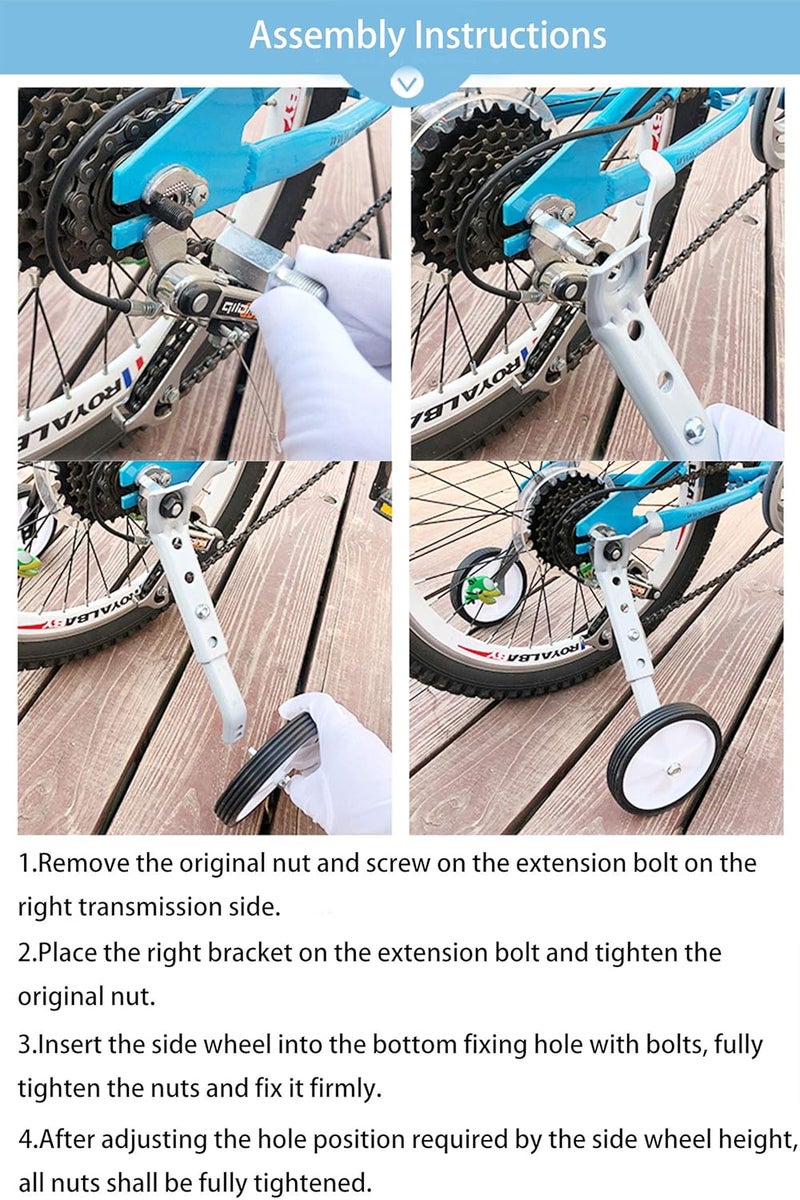 Assembly Instructions

ROYALBA

ROYALBA

ROYALBABY

ROYALBABY

1.Remove the original nut and screw on the extension bolt on the right transmission side.

2.Place the right bracket on the extension bolt and tighten the original nut.

3.Insert the side wheel into the bottom fixing hole with bolts, fully tighten the nuts and fix it firmly.

4.After adjusting the hole position required by the side wheel height, all nuts shall be fully tightened.