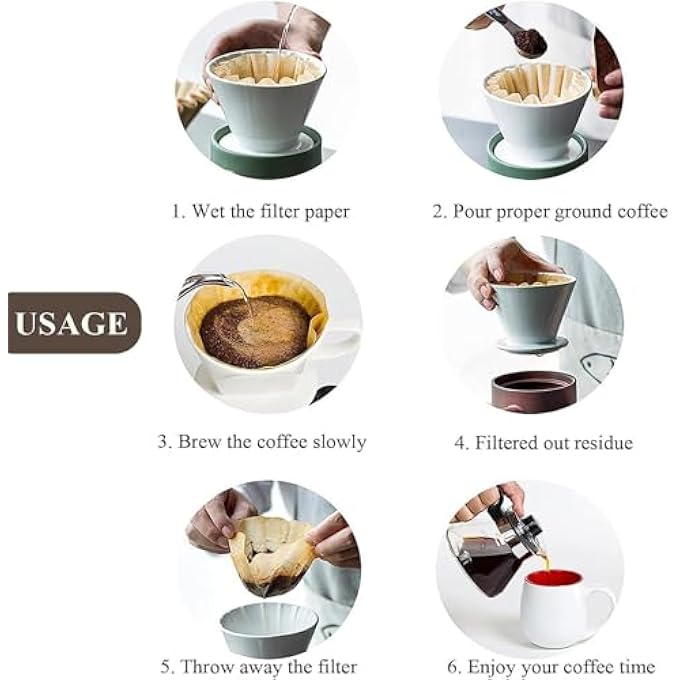 USAGE

1. Wet the filter paper

2. Pour proper ground coffee

3. Brew the coffee slowly

4. Filtered out residue

5. Throw away the filter

6. Enjoy your coffee time