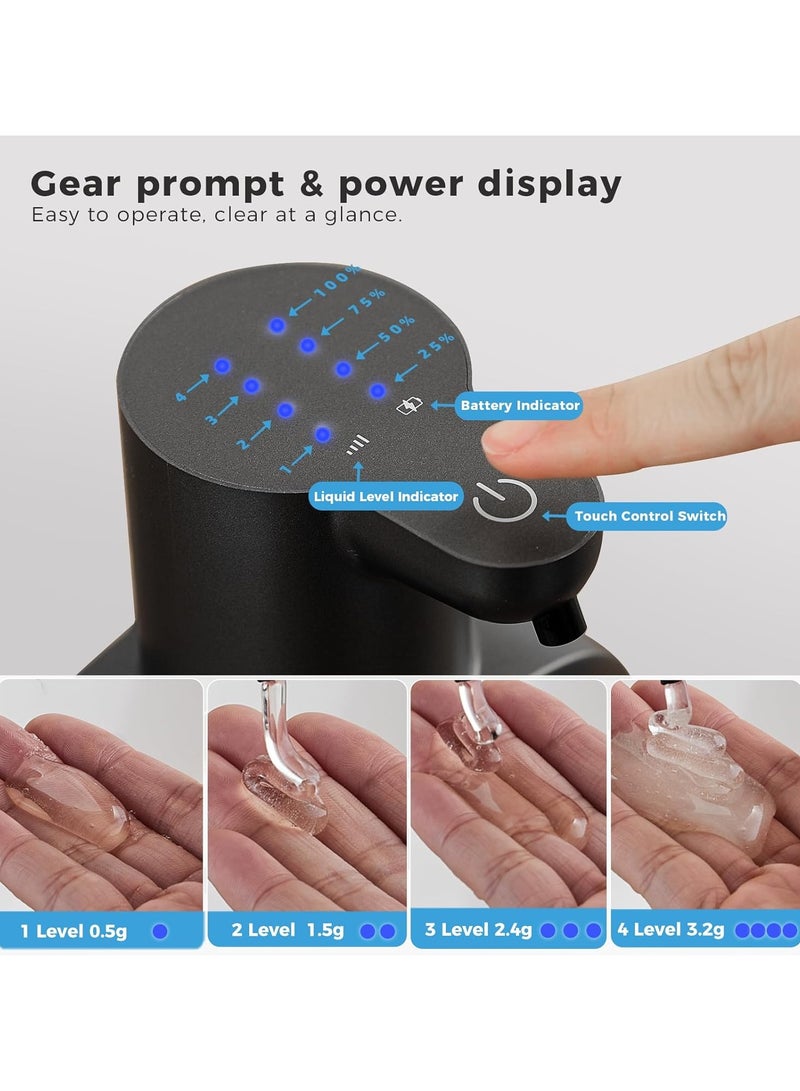 Gear prompt & power display
Easy to operate, clear at a glance.

100%
75%
50%
25%
4
3
2
1

Battery Indicator

Liquid Level Indicator

Touch Control Switch

1 Level 0.5g

2 Level 1.5g

3 Level 2.4g

4 Level 3.2g