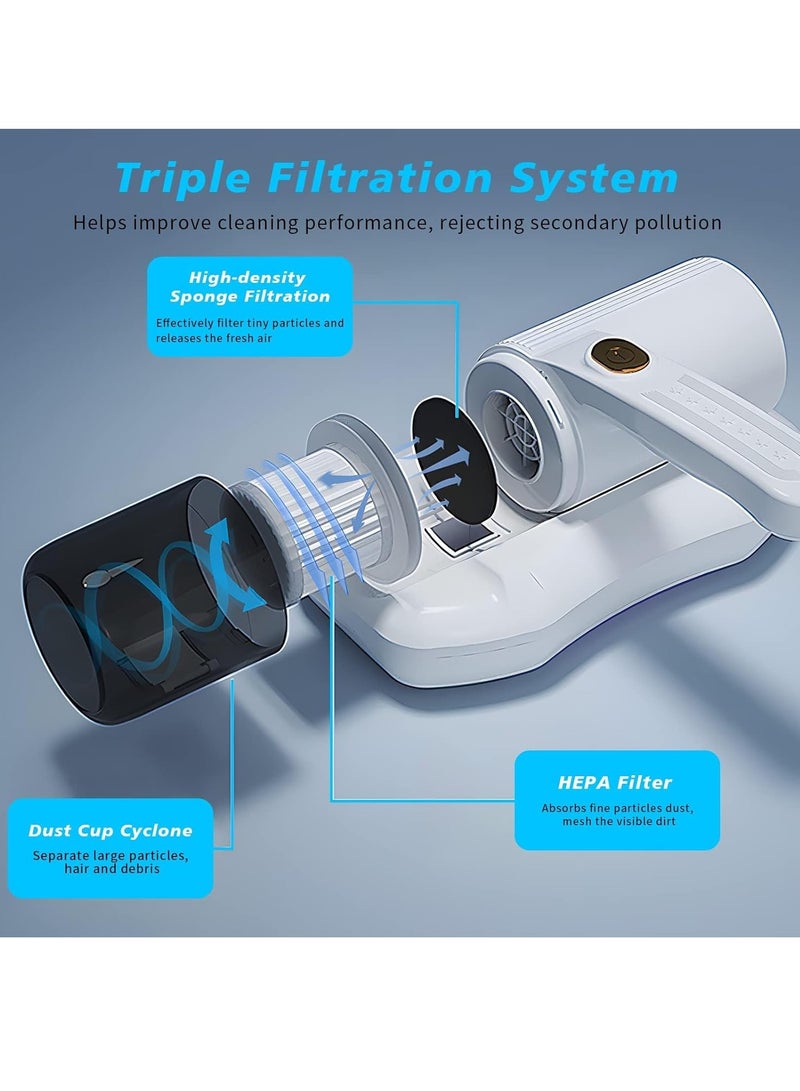 Triple Filtration System

Helps improve cleaning performance, rejecting secondary pollution

High-density Sponge Filtration

Effectively filter tiny particles and releases the fresh air

HEPA Filter

Absorbs fine particles dust, mesh the visible dirt

Dust Cup Cyclone

Separate large particles, hair and debris