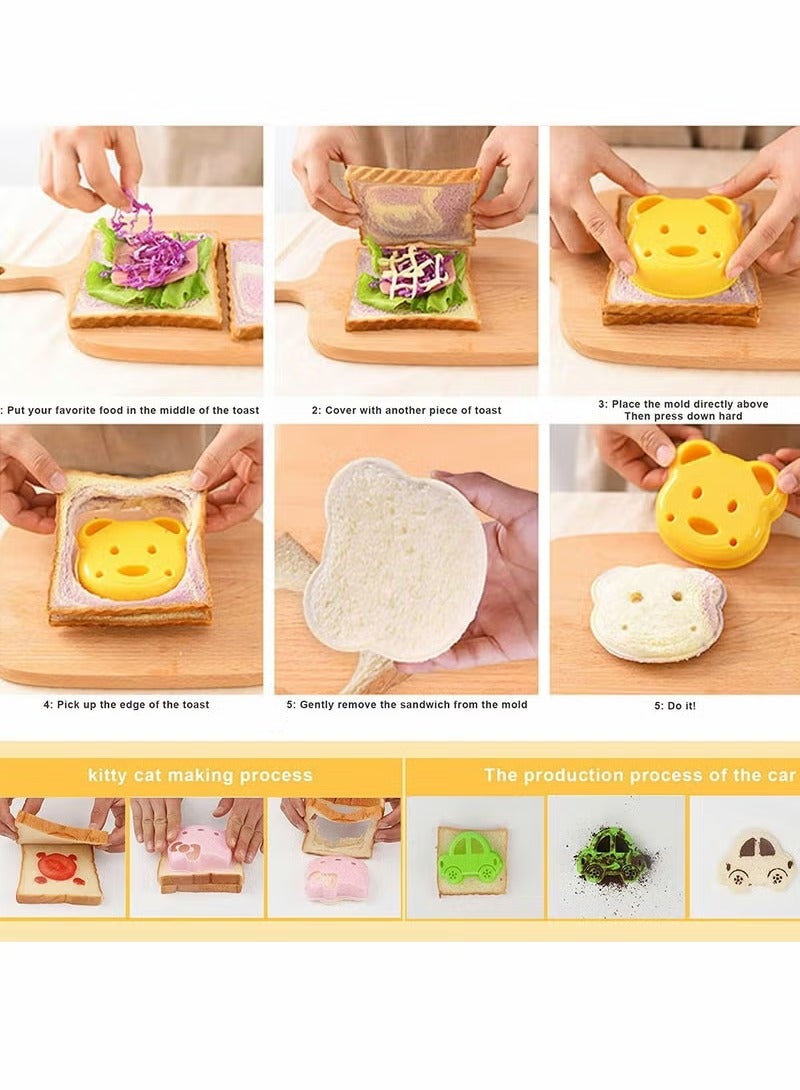 : Put your favorite food in the middle of the toast

2: Cover with another piece of toast

3: Place the mold directly above
Then press down hard

4: Pick up the edge of the toast

5: Gently remove the sandwich from the mold

5: Do it!

kitty cat making process

The production process of the car