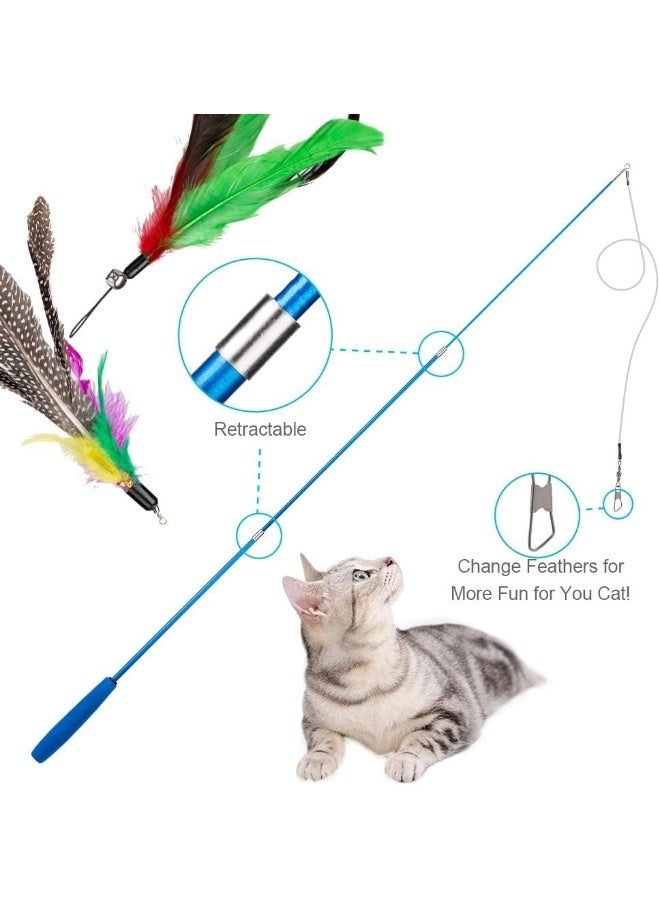 Retractable

Change Feathers for More Fun for You Cat!