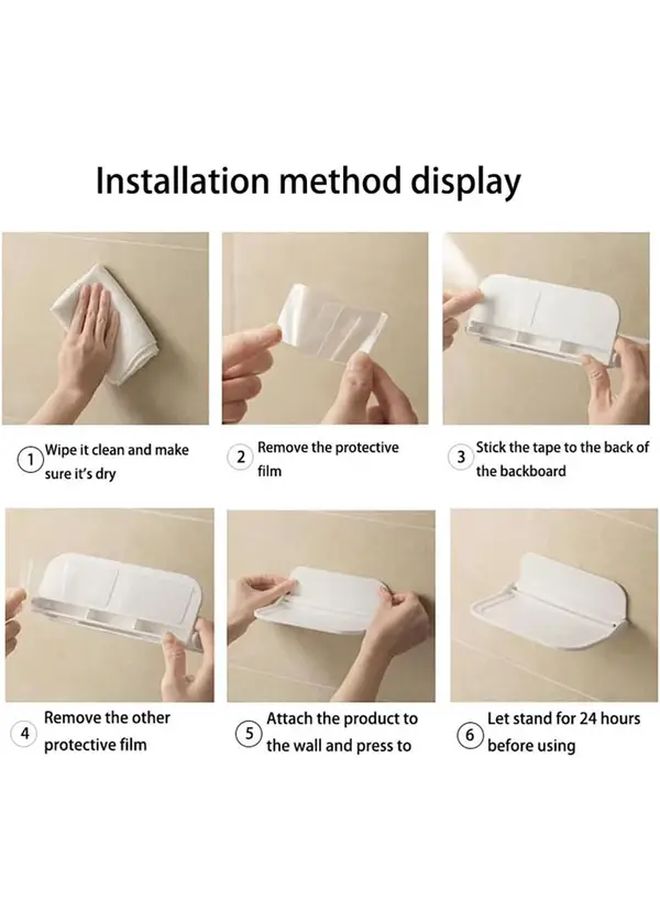 Installation method display

1 Wipe it clean and make sure it's dry

2 Remove the protective film

3 Stick the tape to the back of the backboard

4 Remove the other protective film

5 Attach the product to the wall and press to

6 Let stand for 24 hours before using