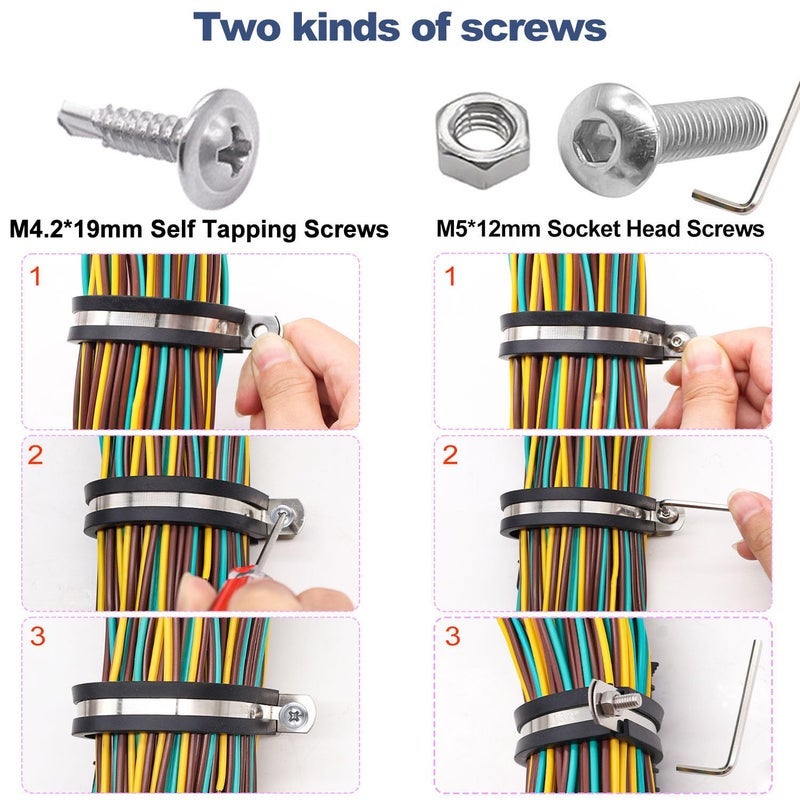 Two kinds of screws

M4.2*19mm Self Tapping Screws

1

2

3

M5*12mm Socket Head Screws

1

2

3