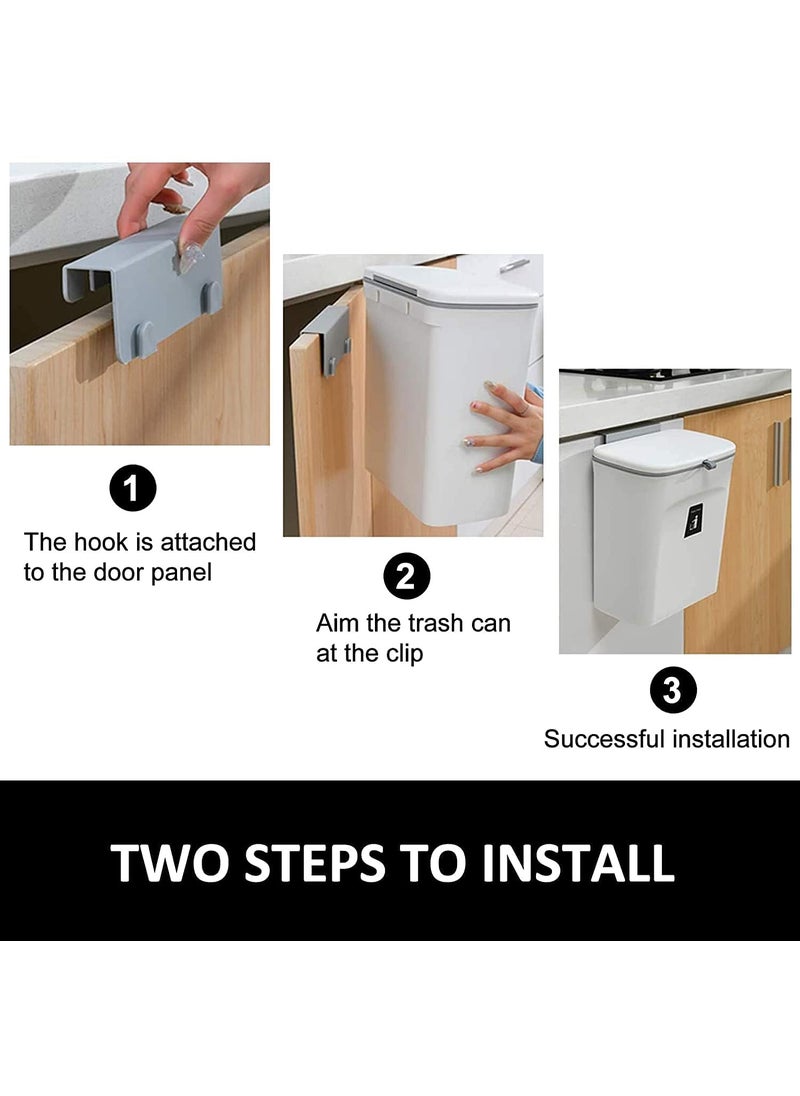 1
The hook is attached to the door panel

2
Aim the trash can at the clip

3
Successful installation

TWO STEPS TO INSTALL