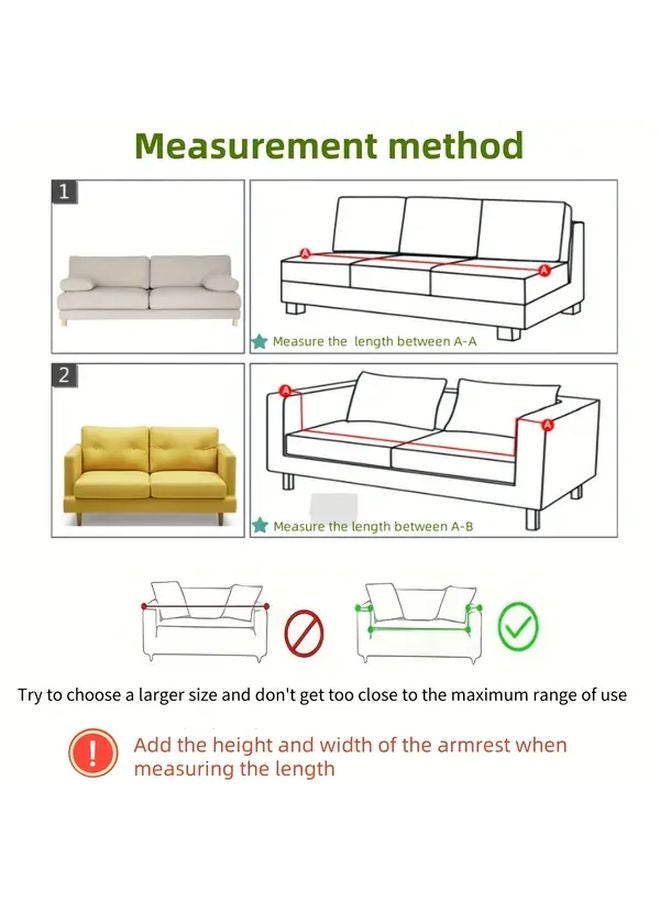 Measurement method

1

A

A

Measure the length between A-A

2

A

A

Measure the length between A-B

Try to choose a larger size and don't get too close to the maximum range of use

!

Add the height and width of the armrest when measuring the length