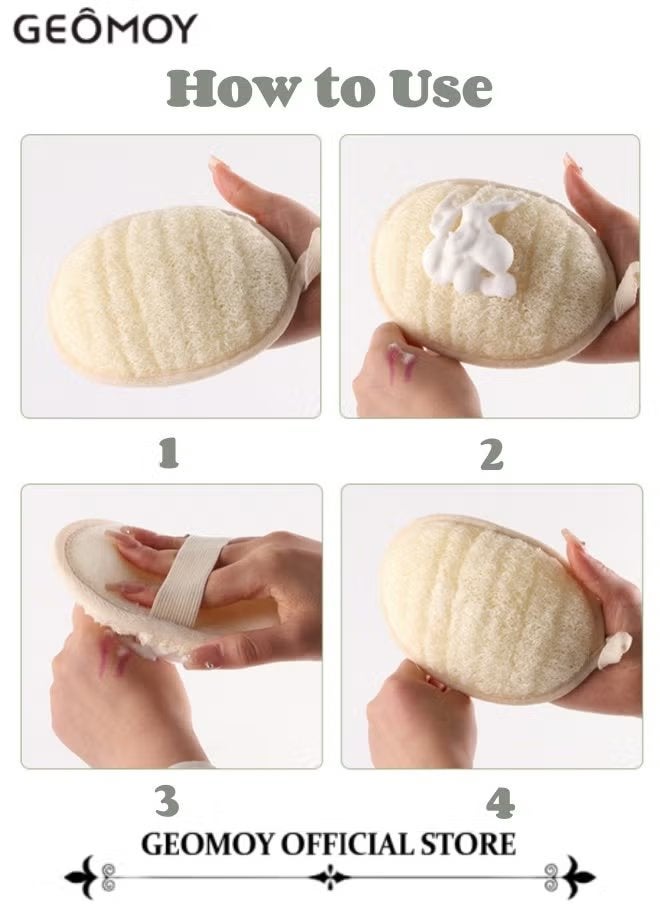 GEÔMOY

How to Use

1

2

3

4

GEOMOY OFFICIAL STORE