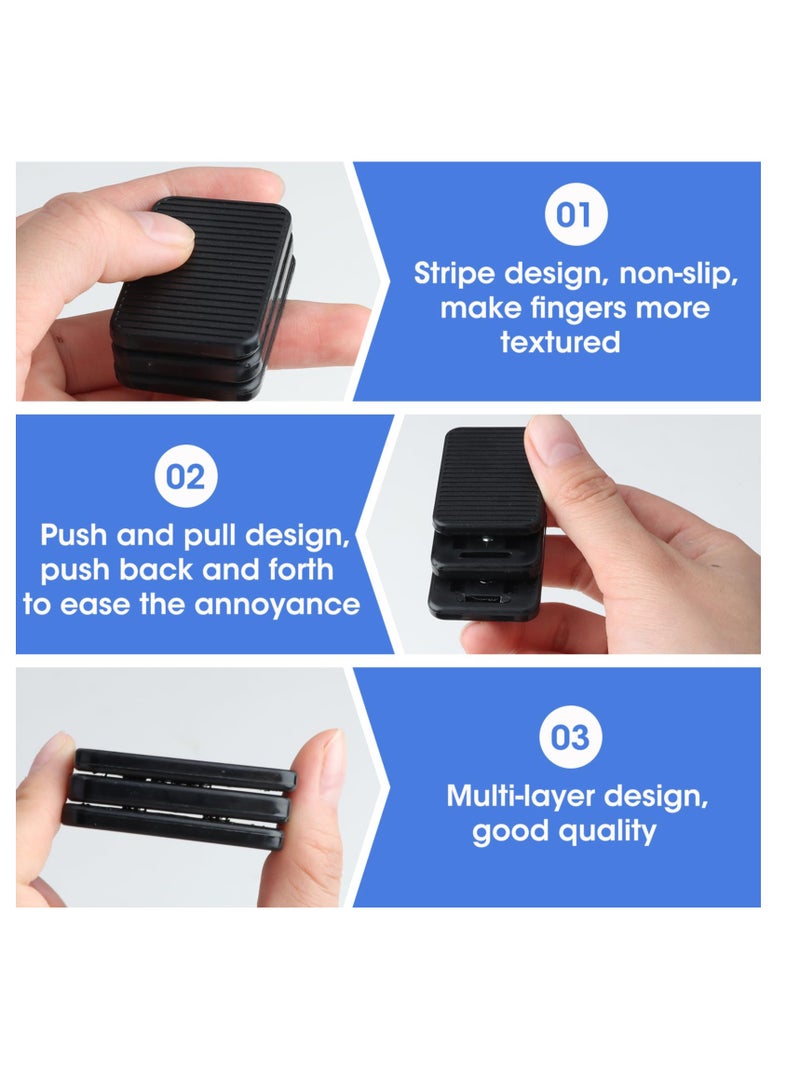 01

Stripe design, non-slip, make fingers more textured

02

Push and pull design, push back and forth to ease the annoyance

03

Multi-layer design, good quality