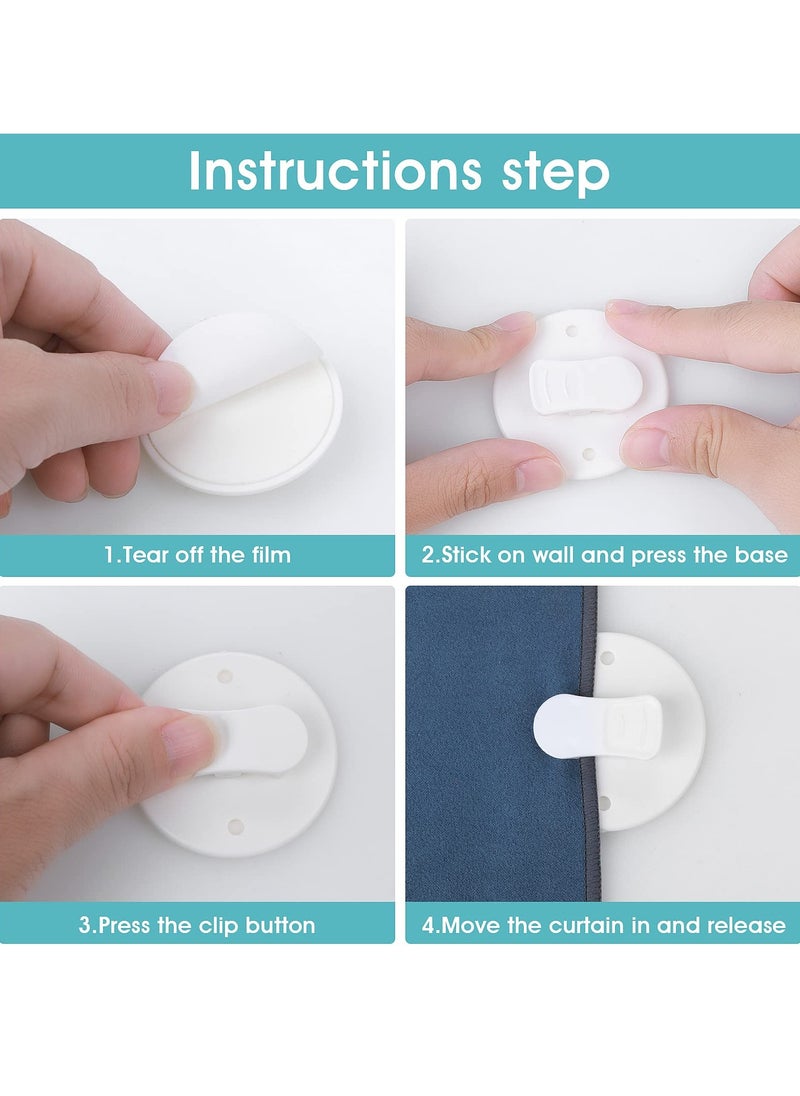 Instructions step

1.Tear off the film

2.Stick on wall and press the base

3.Press the clip button

4.Move the curtain in and release