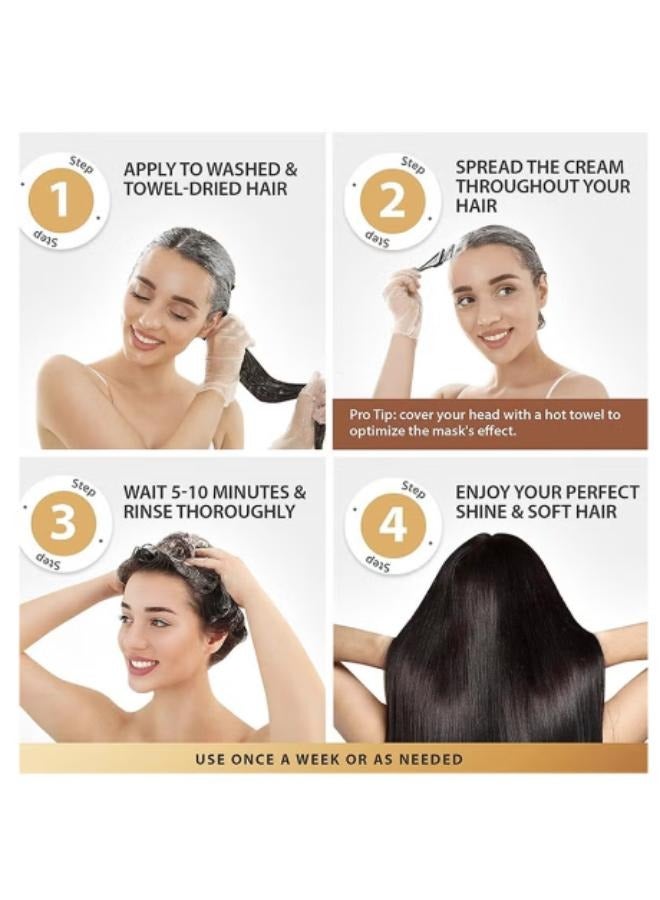 Step 1 Step

APPLY TO WASHED & TOWEL-DRIED HAIR

Step 2 Step

SPREAD THE CREAM THROUGHOUT YOUR HAIR

Pro Tip: cover your head with a hot towel to optimize the mask's effect.

Step 3 Step

WAIT 5-10 MINUTES & RINSE THOROUGHLY

Step 4 Step

ENJOY YOUR PERFECT SHINE & SOFT HAIR

USE ONCE A WEEK OR AS NEEDED