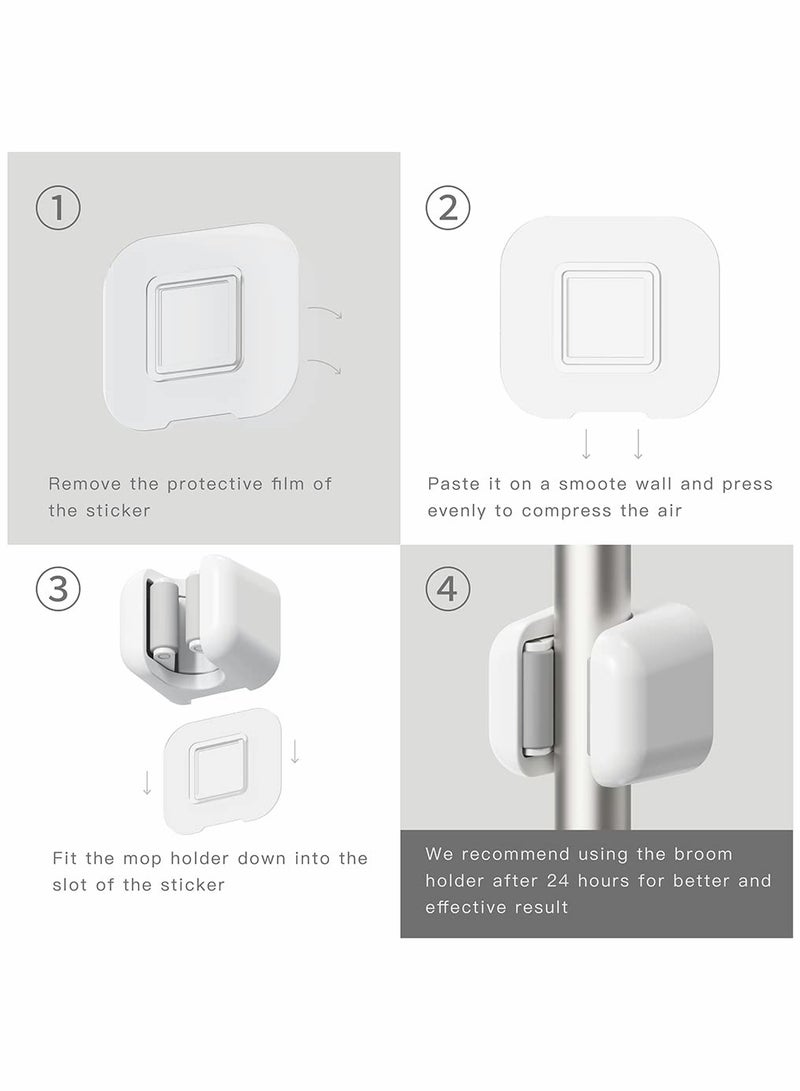 ①

Remove the protective film of the sticker

②

Paste it on a smoote wall and press evenly to compress the air

③

Fit the mop holder down into the slot of the sticker

④

We recommend using the broom holder after 24 hours for better and effective result