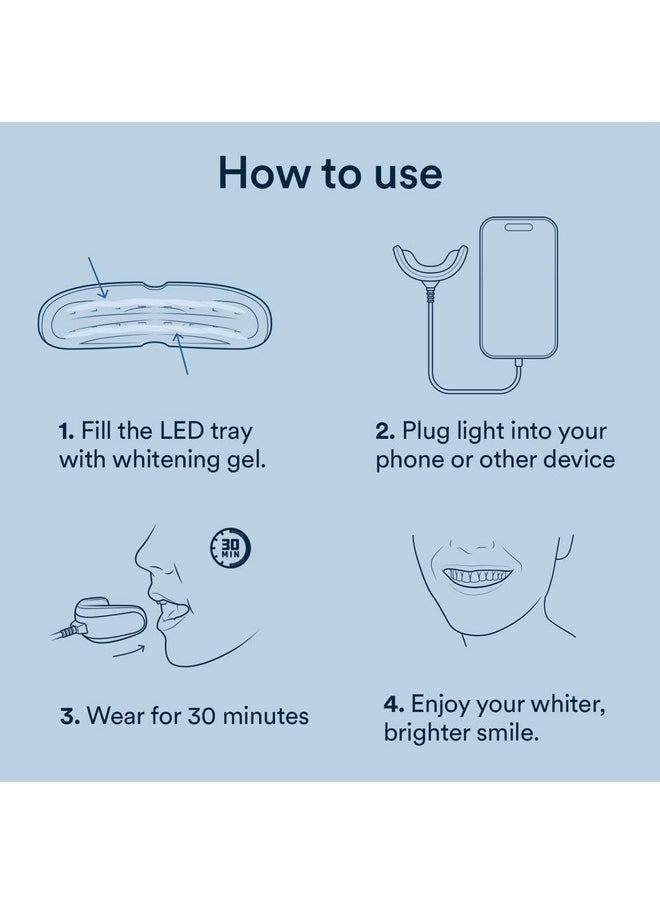 How to use

1. Fill the LED tray with whitening gel.

2. Plug light into your phone or other device

30 MIN

3. Wear for 30 minutes

4. Enjoy your whiter, brighter smile.