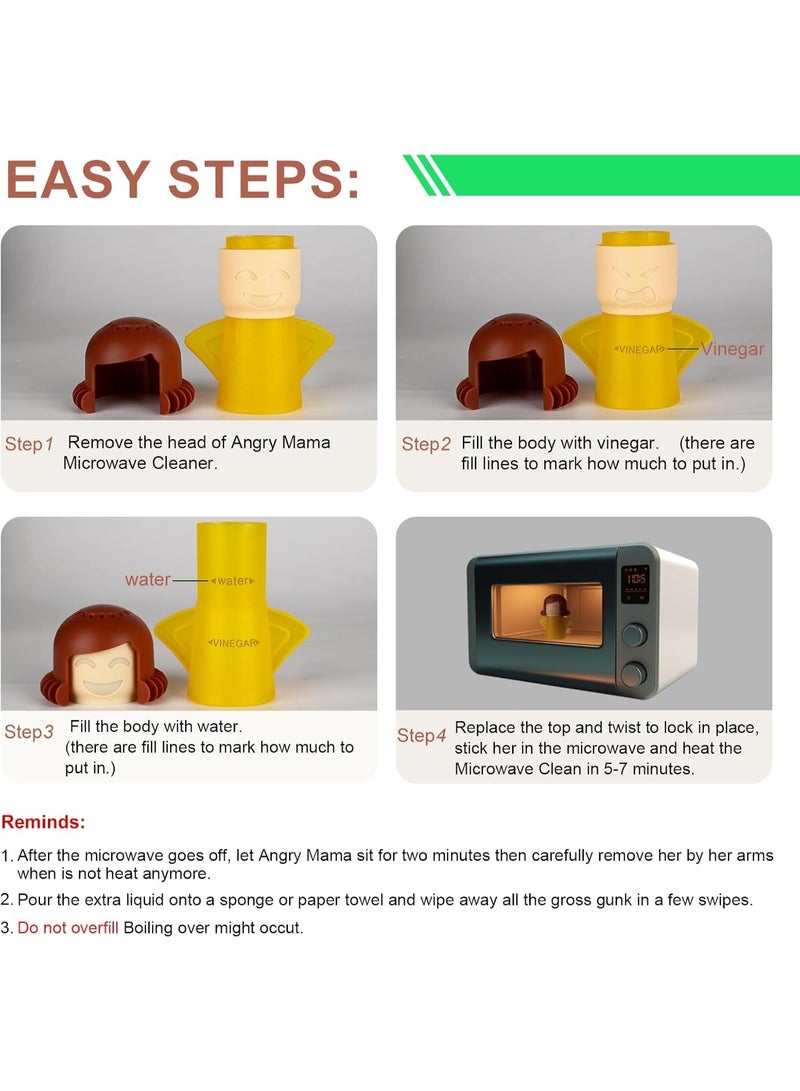 EASY STEPS:

Step1 Remove the head of Angry Mama Microwave Cleaner.

VINEGAR Vinegar

Step2 Fill the body with vinegar. (there are fill lines to mark how much to put in.)

water water

VINEGAR

Step3 Fill the body with water. (there are fill lines to mark how much to put in.)

1:05

Step4 Replace the top and twist to lock in place, stick her in the microwave and heat the Microwave Clean in 5-7 minutes.

Reminds:

1. After the microwave goes off, let Angry Mama sit for two minutes then carefully remove her by her arms when is not heat anymore.

2. Pour the extra liquid onto a sponge or paper towel and wipe away all the gross gunk in a few swipes.

3. Do not overfill Boiling over might occut.