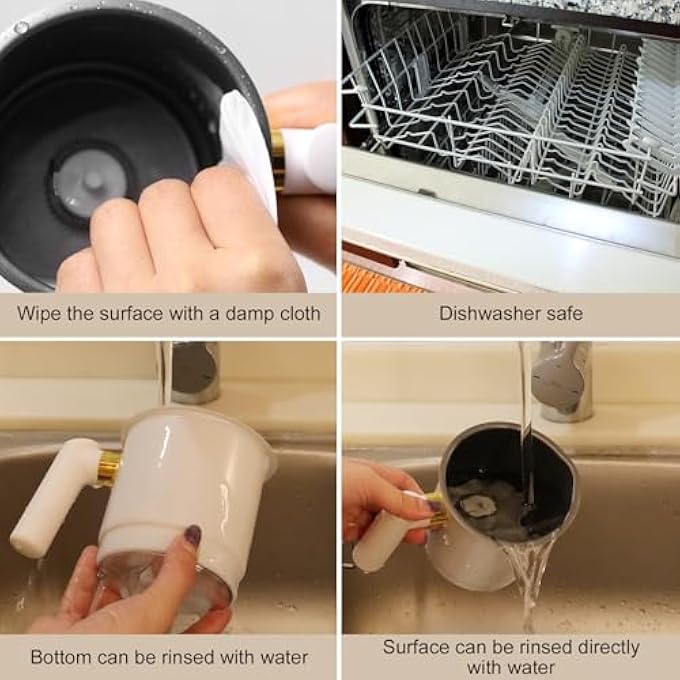 Wipe the surface with a damp cloth

Dishwasher safe

Bottom can be rinsed with water

Surface can be rinsed directly with water