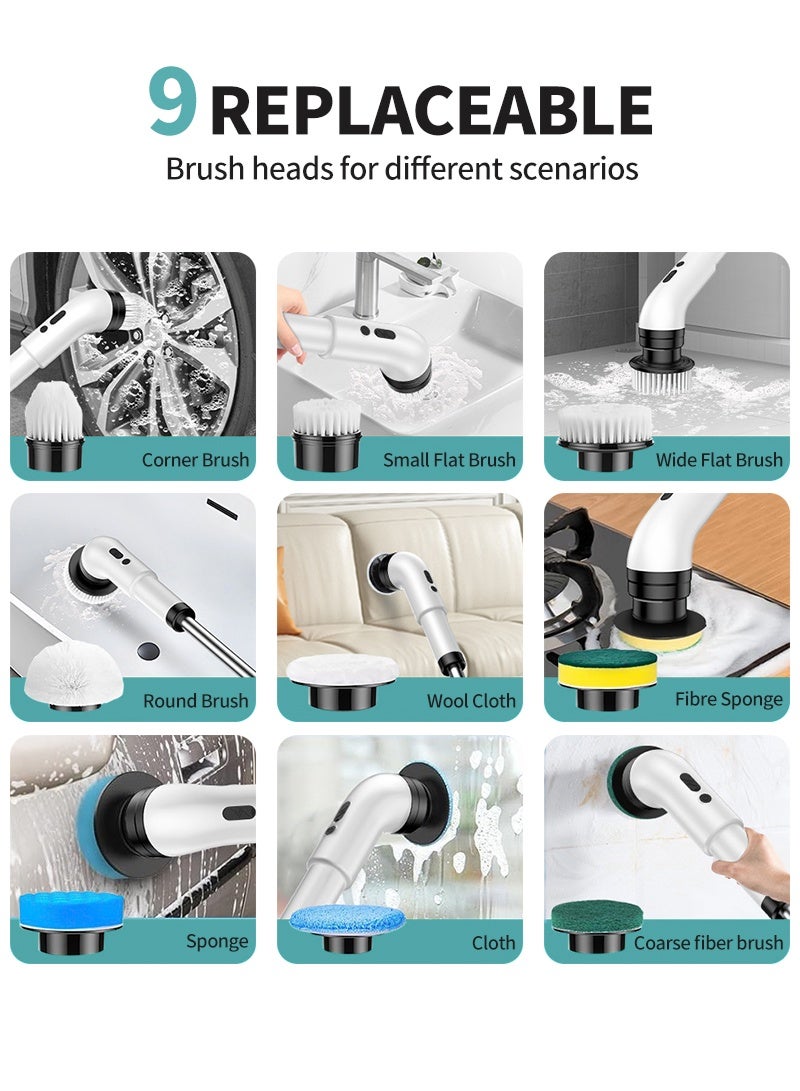 9 REPLACEABLE

Brush heads for different scenarios

Corner Brush

Small Flat Brush

Wide Flat Brush

Round Brush

Wool Cloth

Fibre Sponge

Sponge

Cloth

Coarse fiber brush