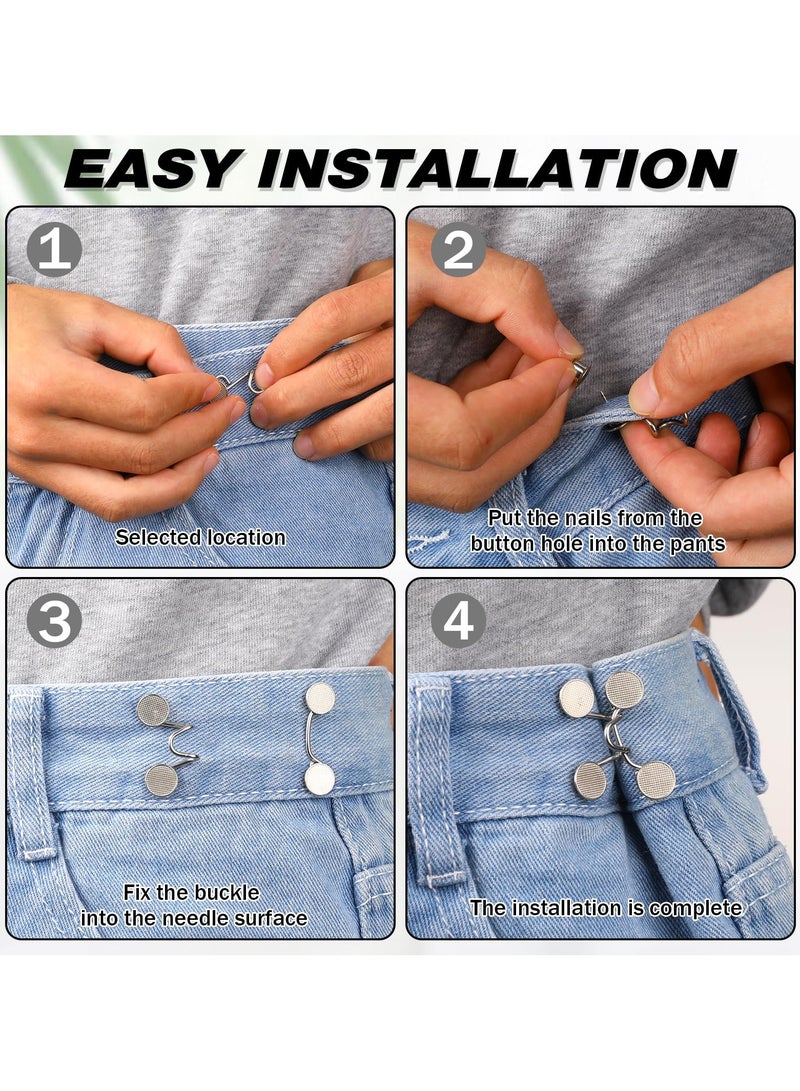 EASY INSTALLATION

1

Selected location

2

Put the nails from the button hole into the pants

3

Fix the buckle into the needle surface

4

The installation is complete