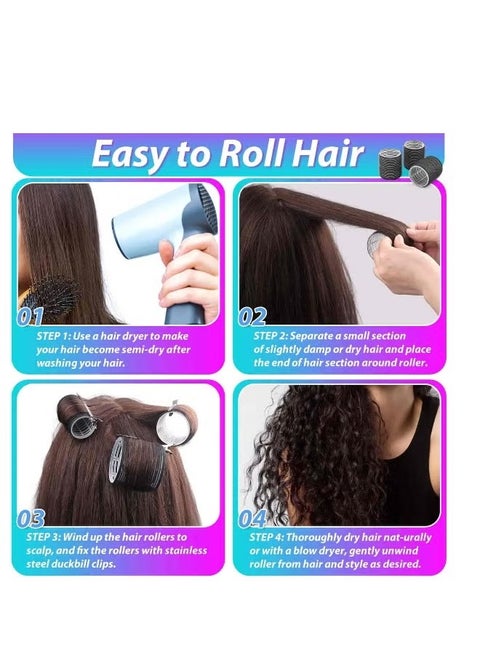 Easy to Roll Hair

01
STEP 1: Use a hair dryer to make your hair become semi-dry after washing your hair.

02
STEP 2: Separate a small section of slightly damp or dry hair and place the end of hair section around roller.

03
STEP 3: Wind up the hair rollers to scalp, and fix the rollers with stainless steel duckbill clips.

04
STEP 4: Thoroughly dry hair nat-urally or with a blow dryer, gently unwind roller from hair and style as desired.