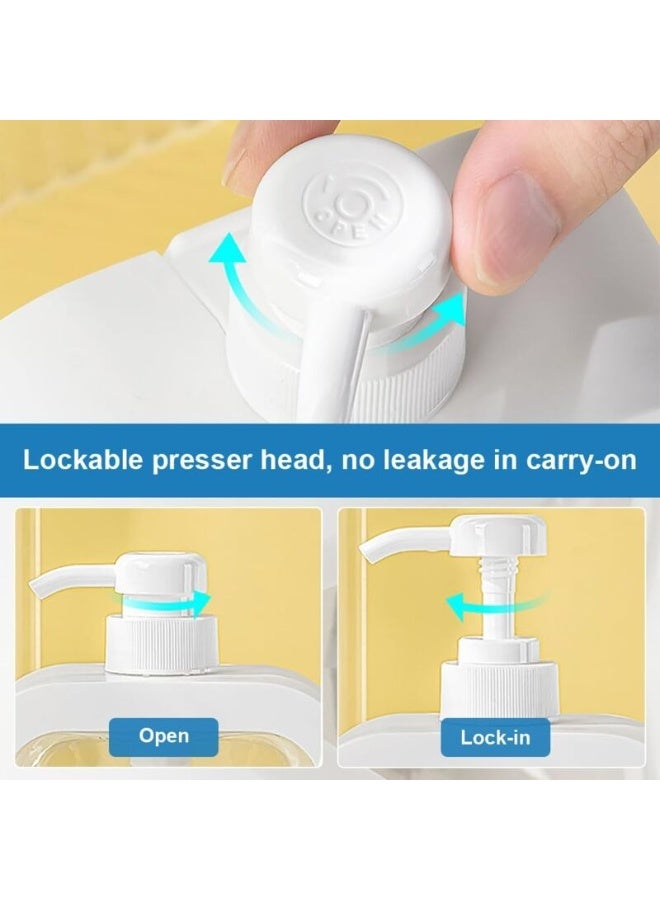 OPEN

Lockable presser head, no leakage in carry-on

Open

Lock-in