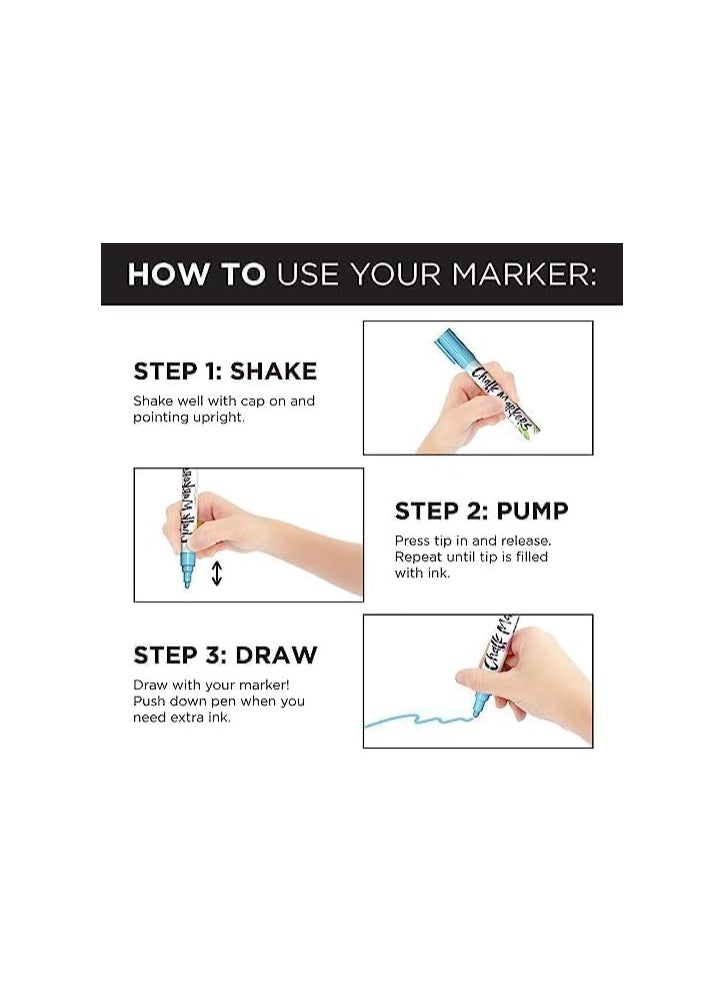 HOW TO USE YOUR MARKER:

STEP 1: SHAKE

Shake well with cap on and pointing upright.

Chalk Markers

Chalk Markers

STEP 2: PUMP

Press tip in and release. Repeat until tip is filled with ink.

STEP 3: DRAW

Draw with your marker! Push down pen when you need extra ink.

Chalk Ma