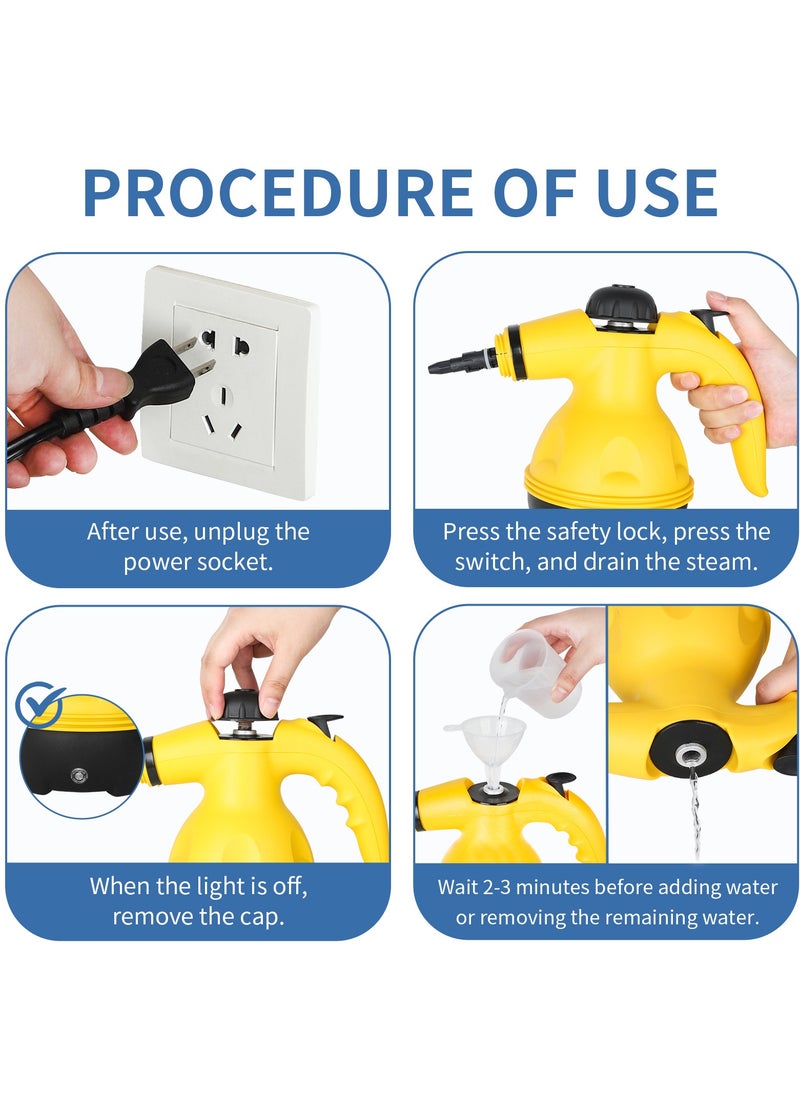 PROCEDURE OF USE

After use, unplug the power socket.

Press the safety lock, press the switch, and drain the steam.

When the light is off, remove the cap.

Wait 2-3 minutes before adding water or removing the remaining water.