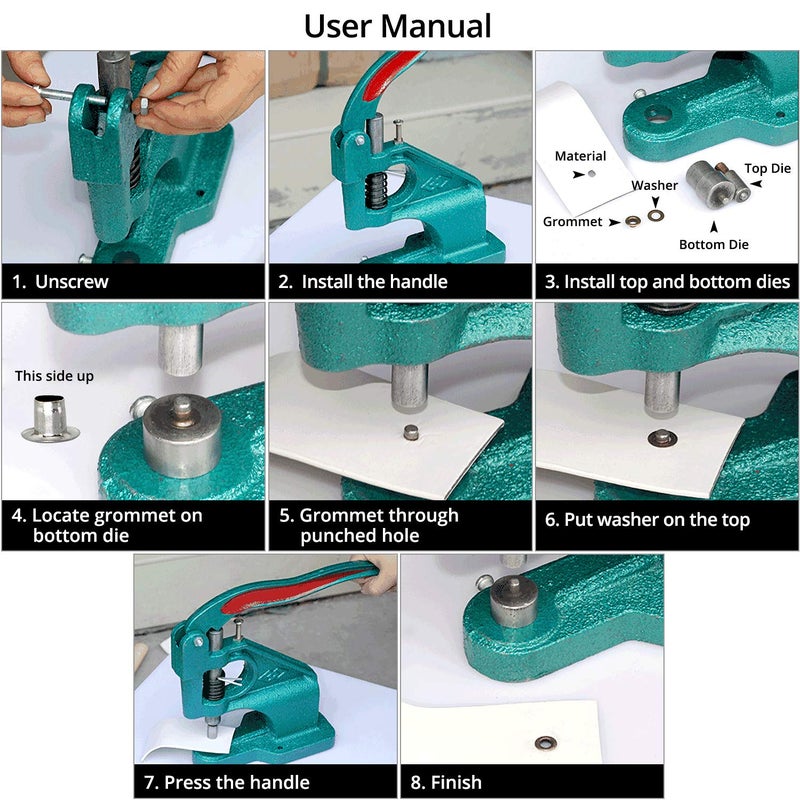 User Manual

1. Unscrew

2. Install the handle

Material
Washer
Top Die
Grommet
Bottom Die

3. Install top and bottom dies

This side up

4. Locate grommet on bottom die

5. Grommet through punched hole

6. Put washer on the top

7. Press the handle

8. Finish