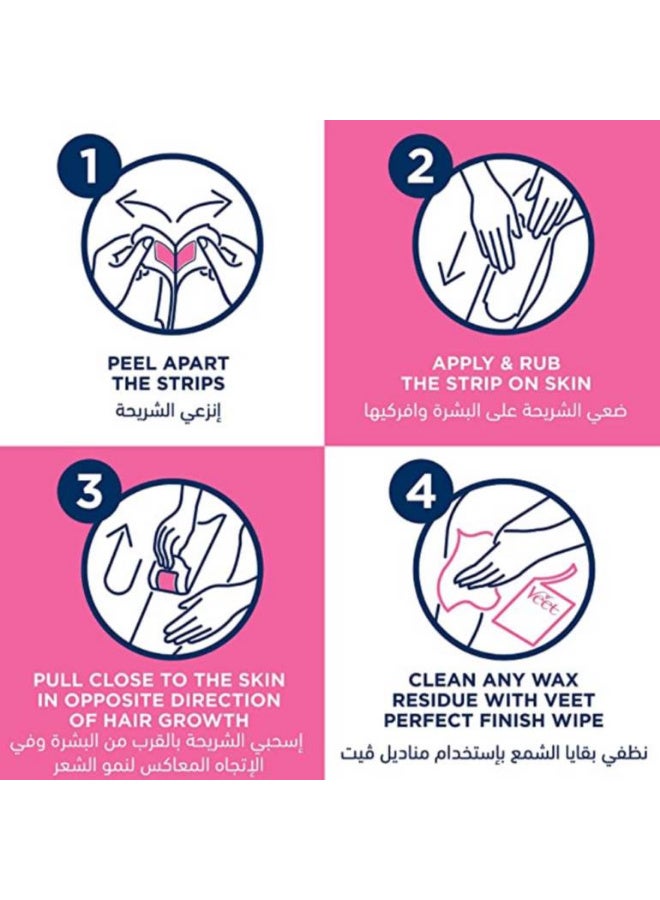 1

PEEL APART THE STRIPS
إنزعي الشريحة

2

APPLY & RUB THE STRIP ON SKIN
ضعي الشريحة على البشرة وافركيها

3

PULL CLOSE TO THE SKIN IN OPPOSITE DIRECTION OF HAIR GROWTH
إسحبي الشريحة بالقرب من البشرة وفي الإتجاه المعاكس لنمو الشعر

4

Veet

CLEAN ANY WAX RESIDUE WITH VEET PERFECT FINISH WIPE
نظفي بقايا الشمع بإستخدام مناديل ڤيت