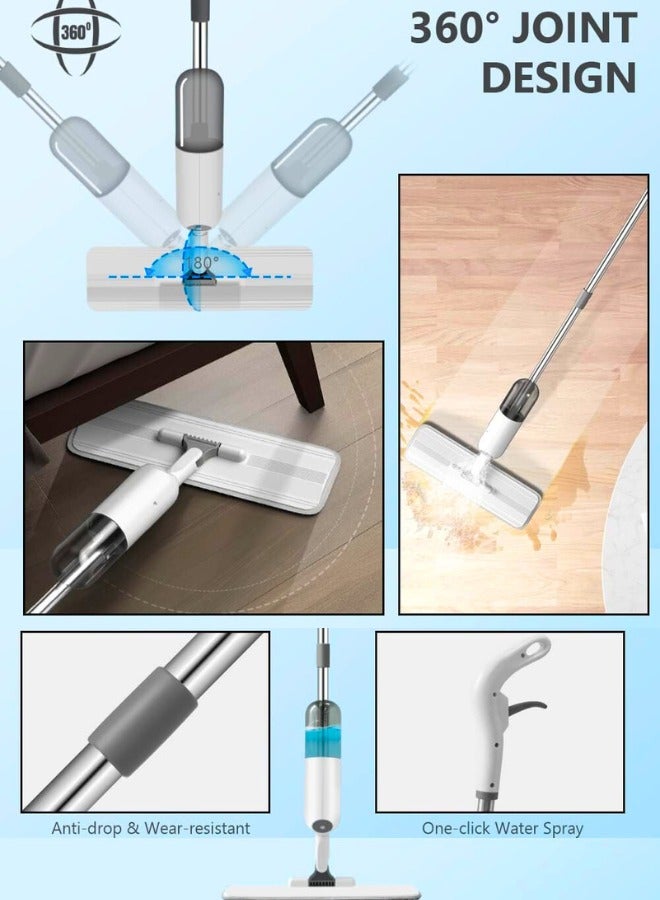 360°

360° JOINT DESIGN

180°

Anti-drop & Wear-resistant

One-click Water Spray