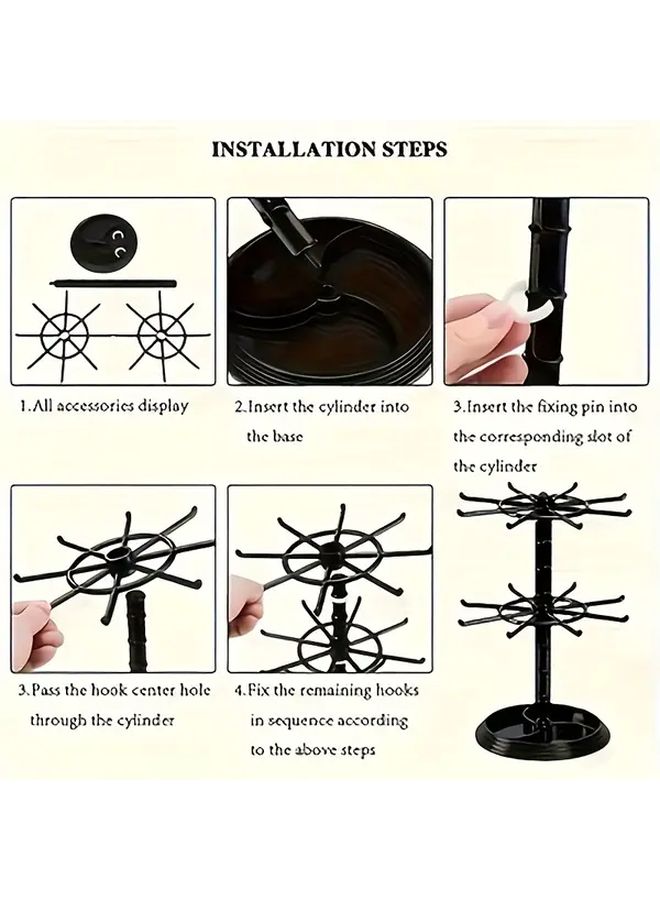 INSTALLATION STEPS

1.All accessories display

2.Insert the cylinder into the base

3.Insert the fixing pin into the corresponding slot of the cylinder

3.Pass the hook center hole through the cylinder

4.Fix the remaining hooks in sequence according to the above steps