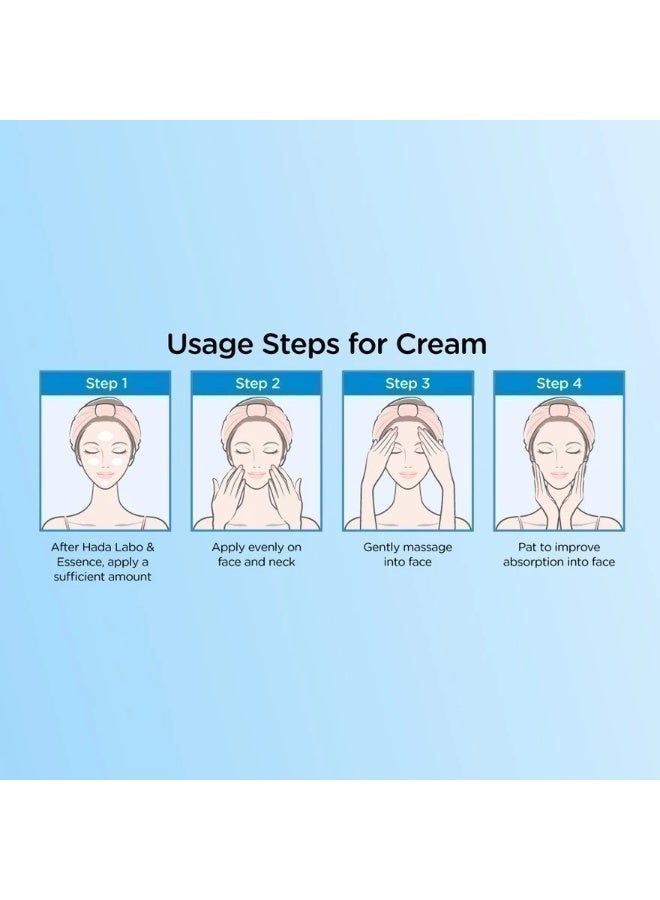 Usage Steps for Cream

Step 1

After Hada Labo & Essence, apply a sufficient amount

Step 2

Apply evenly on face and neck

Step 3

Gently massage into face

Step 4

Pat to improve absorption into face