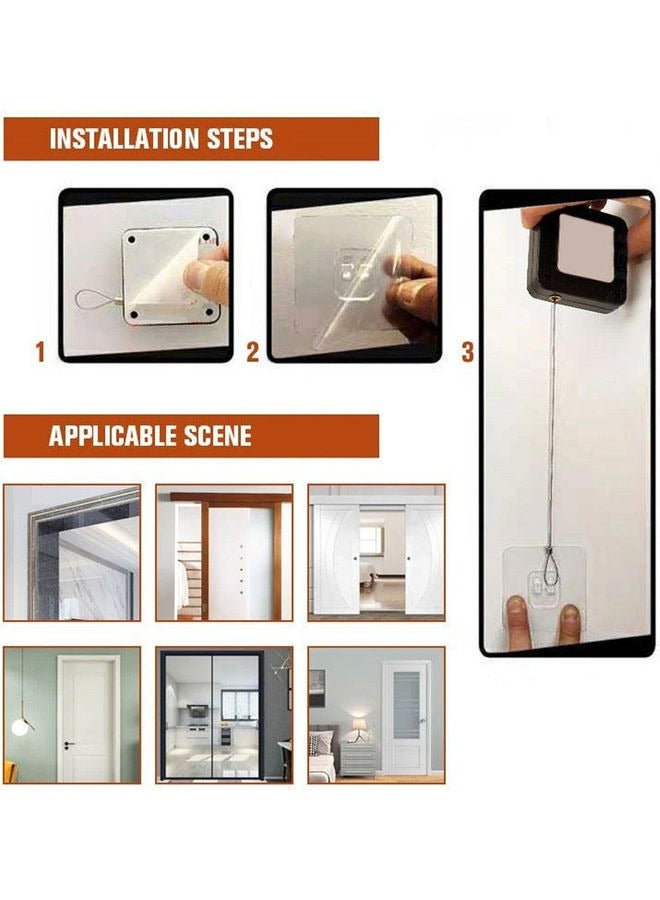 INSTALLATION STEPS

1

2

3

APPLICABLE SCENE