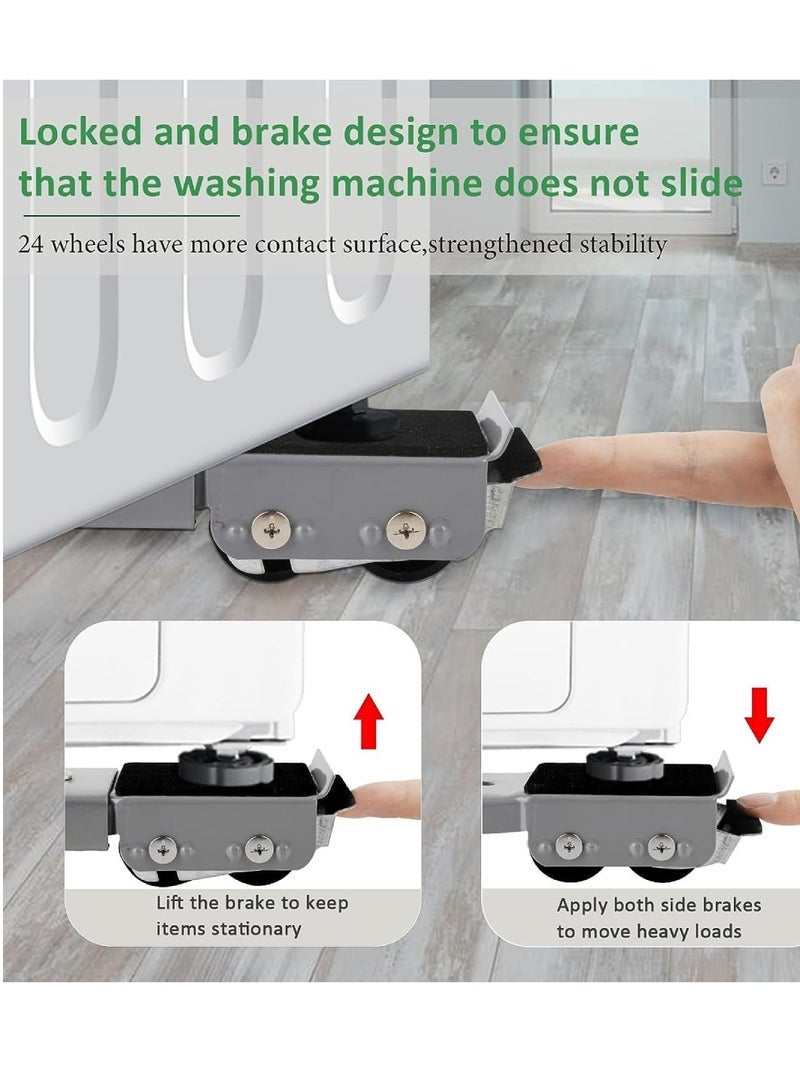 Locked and brake design to ensure that the washing machine does not slide

24 wheels have more contact surface,strengthened stability

Lift the brake to keep items stationary

Apply both side brakes to move heavy loads