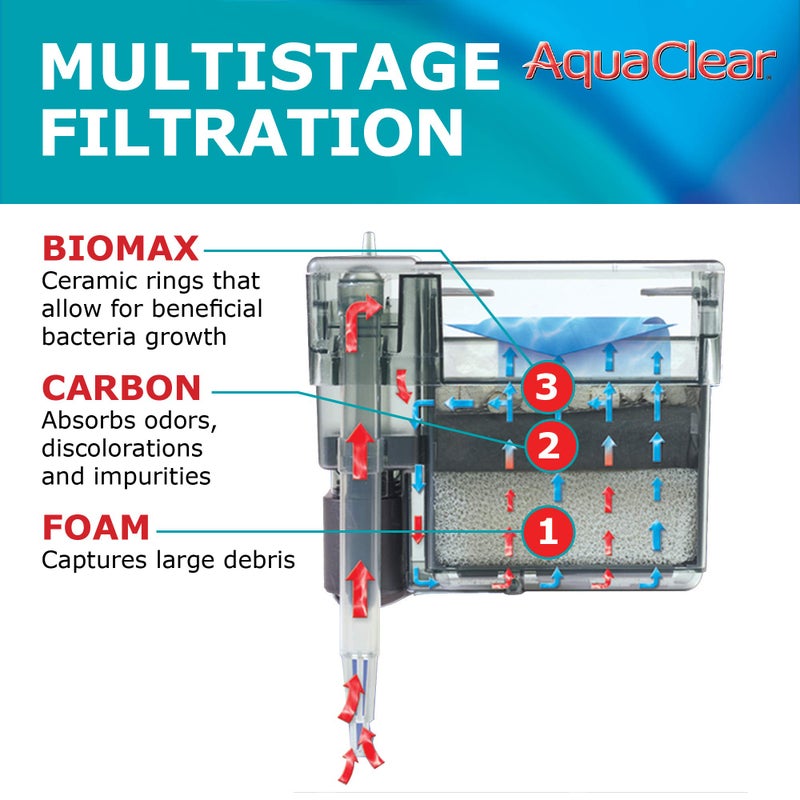 MULTISTAGE FILTRATION

AquaClear

BIOMAX
Ceramic rings that allow for beneficial bacteria growth

CARBON
Absorbs odors, discolorations and impurities

FOAM
Captures large debris

3

2

1