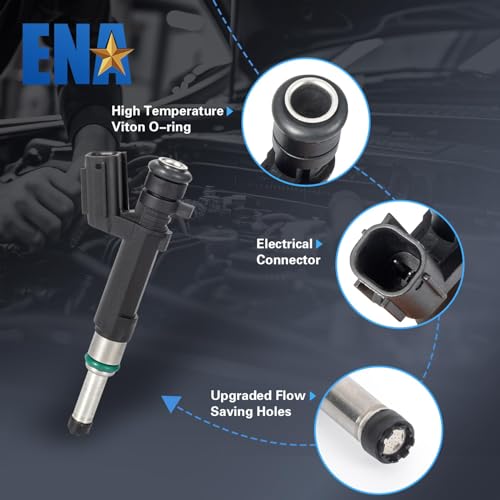 ENA

High Temperature Viton O-ring

Electrical Connector

Upgraded Flow Saving Holes