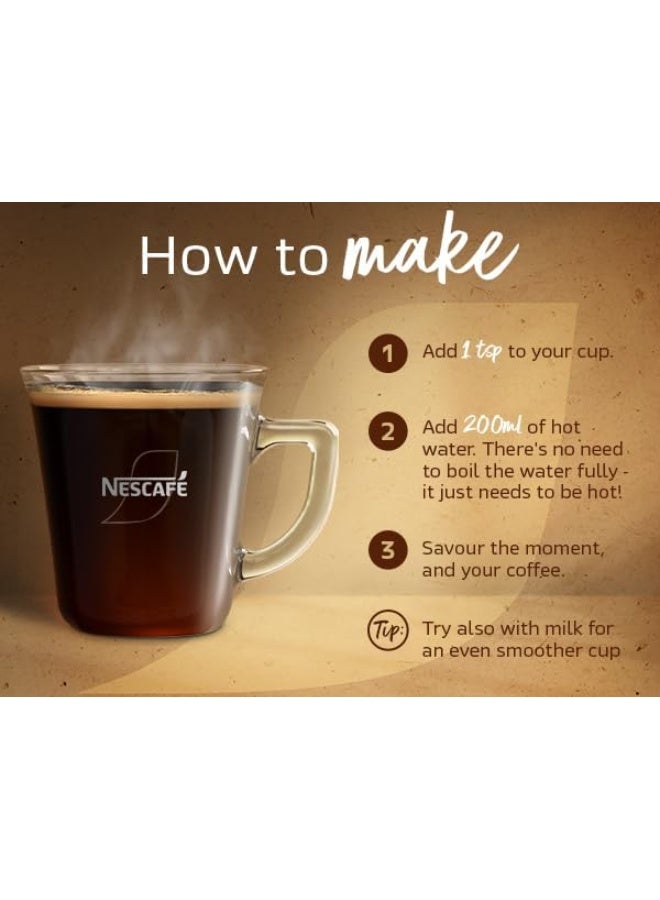 How to make

NESCAFÉ

1 Add 1 tsp to your cup.

2 Add 200ml of hot water. There's no need to boil the water fully - it just needs to be hot!

3 Savour the moment, and your coffee.

Tip: Try also with milk for an even smoother cup