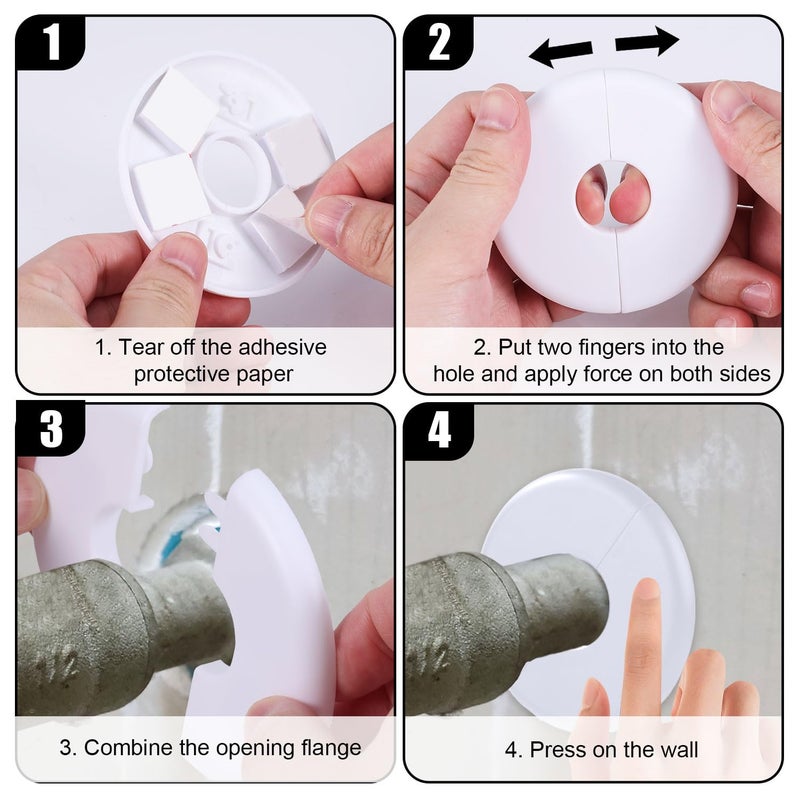 1

1. Tear off the adhesive protective paper

2

2. Put two fingers into the hole and apply force on both sides

3

1/2

3. Combine the opening flange

4

1/2

4. Press on the wall