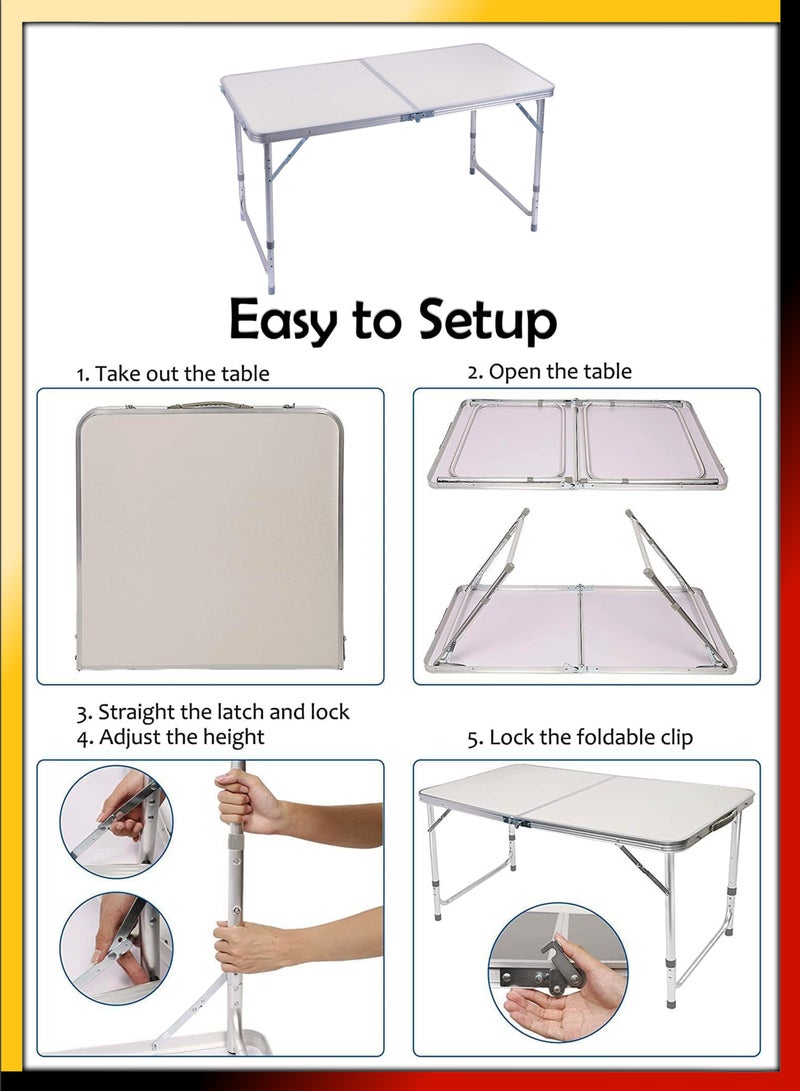 Easy to Setup

1. Take out the table

2. Open the table

3. Straight the latch and lock
4. Adjust the height

5. Lock the foldable clip