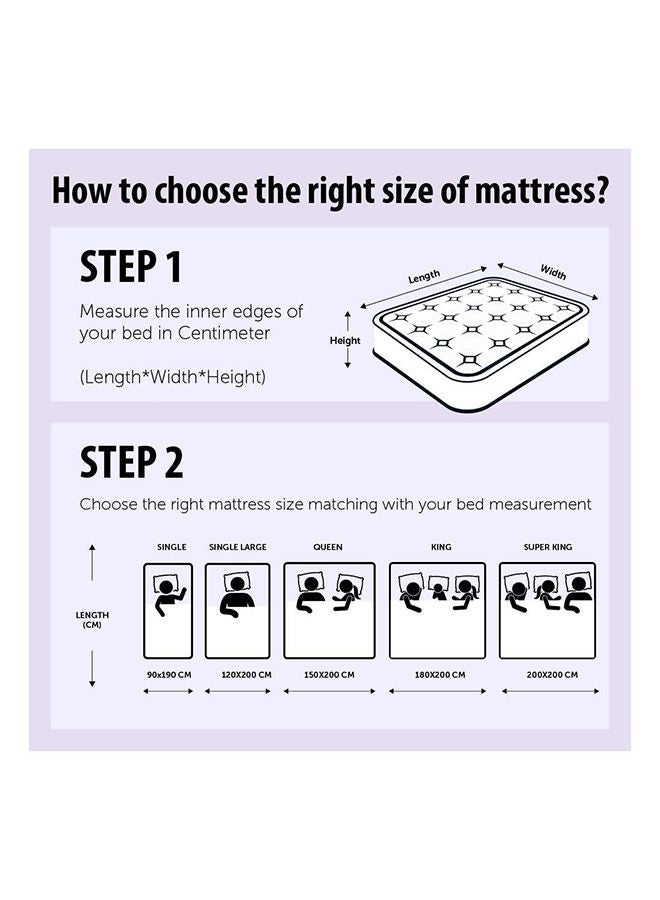 How to choose the right size of mattress?

STEP 1

Measure the inner edges of your bed in Centimeter

(Length*Width*Height)

Length

Width

Height

STEP 2

Choose the right mattress size matching with your bed measurement

LENGTH (CM)

SINGLE

SINGLE LARGE

QUEEN

KING

SUPER KING

90x190 CM

120X200 CM

150X200 CM

180X200 CM

200X200 CM