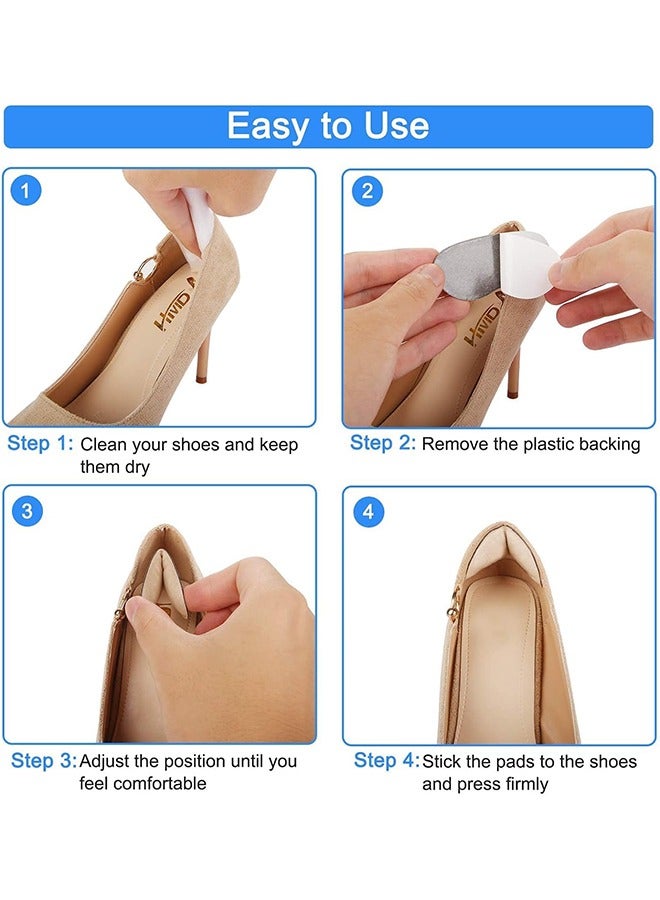 Easy to Use

1

HIVID

Step 1: Clean your shoes and keep them dry

2

HIVID

Step 2: Remove the plastic backing

3

Step 3: Adjust the position until you feel comfortable

4

Step 4: Stick the pads to the shoes and press firmly