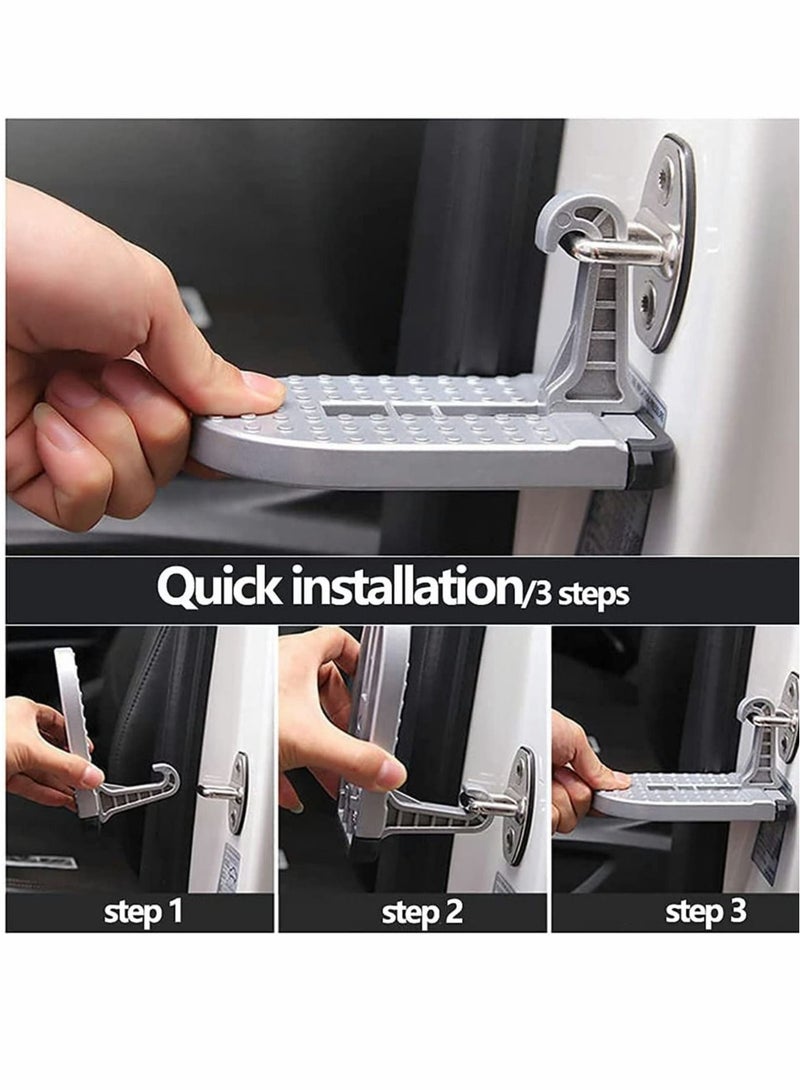 Quick installation/3 steps

step 1

step 2

step 3