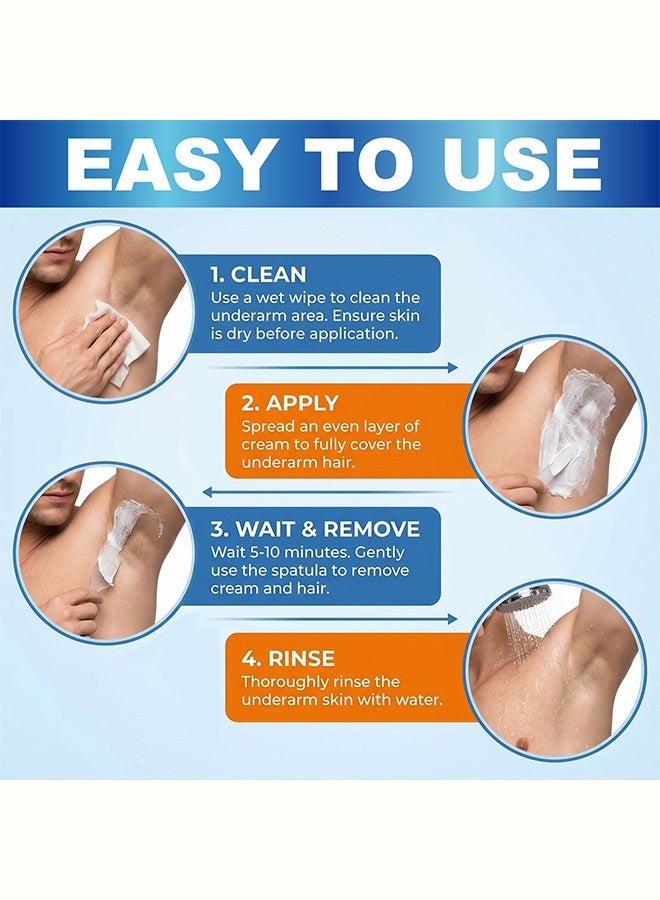 EASY TO USE

1. CLEAN
Use a wet wipe to clean the underarm area. Ensure skin is dry before application.

2. APPLY
Spread an even layer of cream to fully cover the underarm hair.

3. WAIT & REMOVE
Wait 5-10 minutes. Gently use the spatula to remove cream and hair.

4. RINSE
Thoroughly rinse the underarm skin with water.