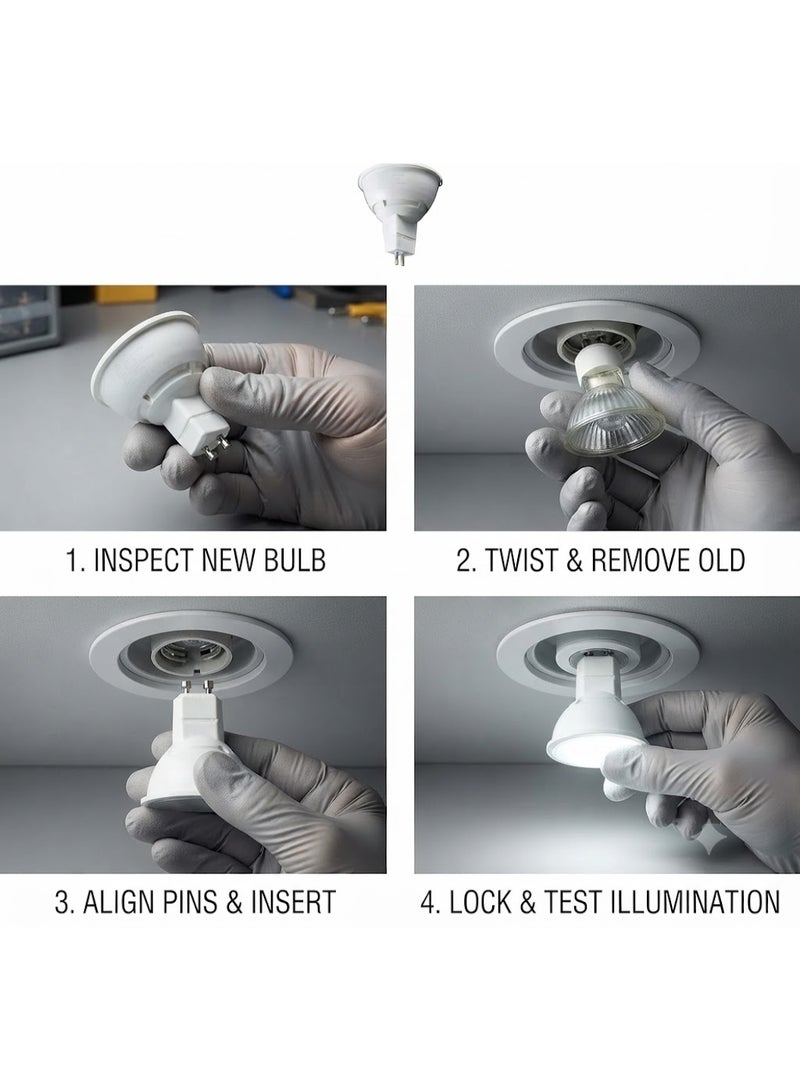 1. INSPECT NEW BULB

2. TWIST & REMOVE OLD

3. ALIGN PINS & INSERT

4. LOCK & TEST ILLUMINATION