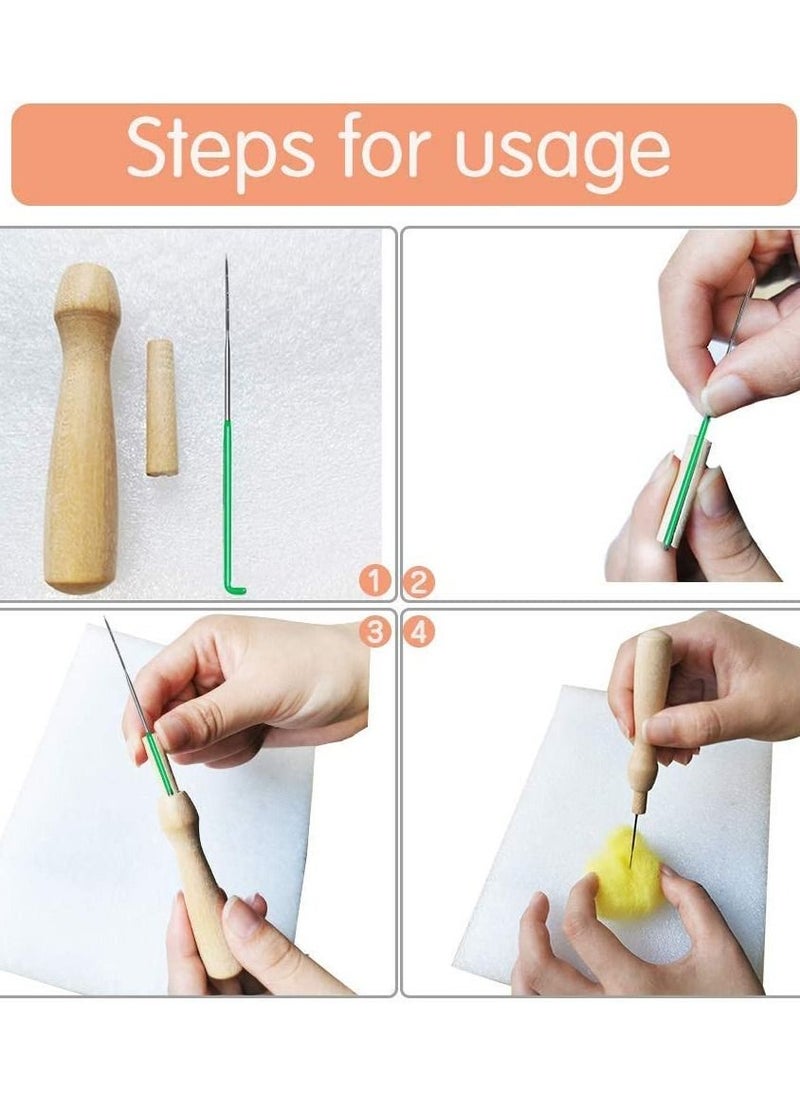 Steps for usage

1 2

3 4