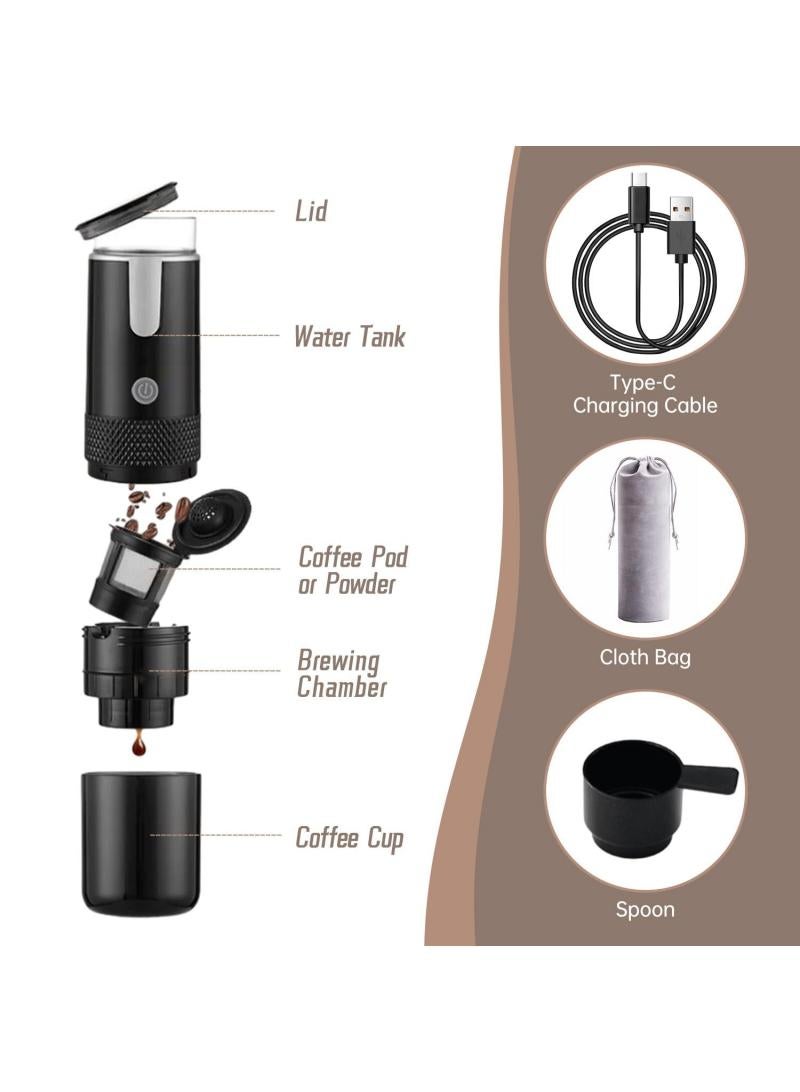 Lid

Water Tank

Coffee Pod or Powder

Brewing Chamber

Coffee Cup

Type-C Charging Cable

Cloth Bag

Spoon