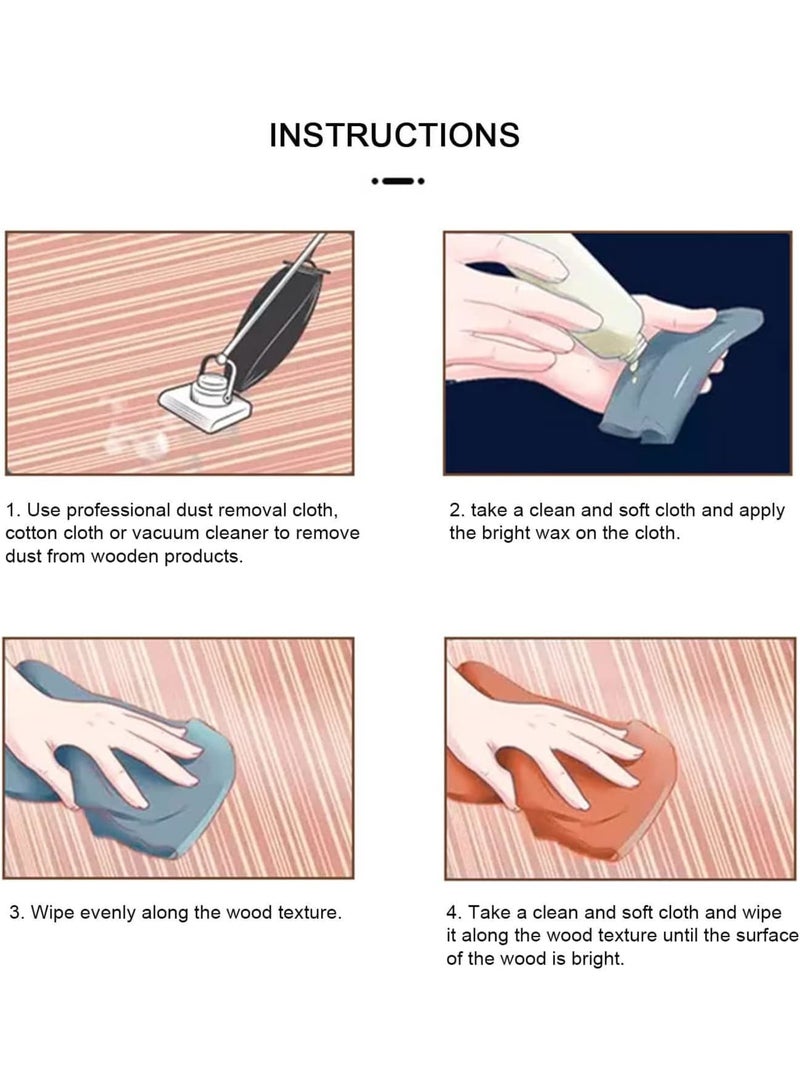 INSTRUCTIONS

1. Use professional dust removal cloth, cotton cloth or vacuum cleaner to remove dust from wooden products.

2. take a clean and soft cloth and apply the bright wax on the cloth.

3. Wipe evenly along the wood texture.

4. Take a clean and soft cloth and wipe it along the wood texture until the surface of the wood is bright.