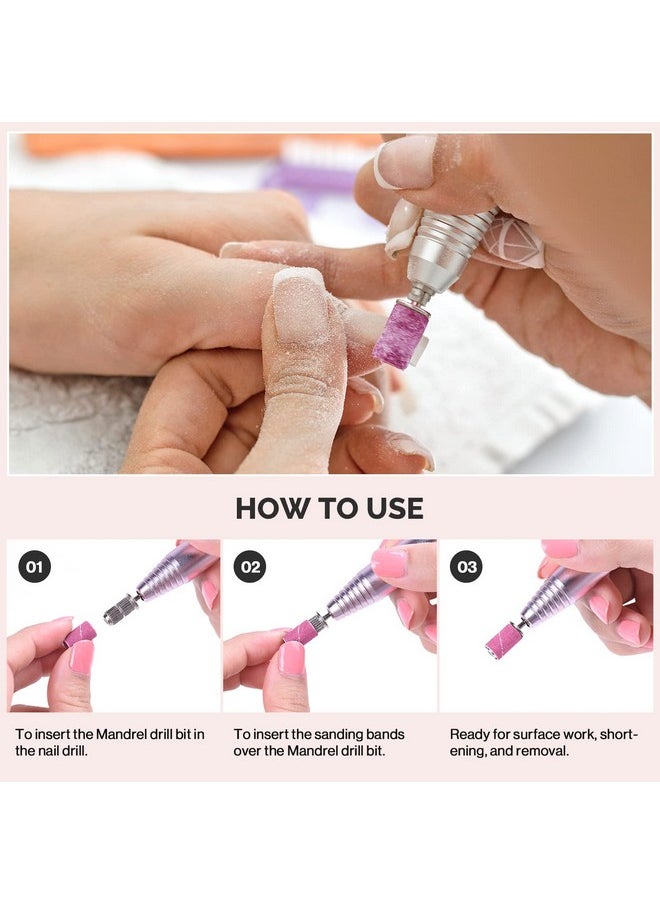 HOW TO USE

01

To insert the Mandrel drill bit in the nail drill.

02

To insert the sanding bands over the Mandrel drill bit.

03

Ready for surface work, shortening, and removal.