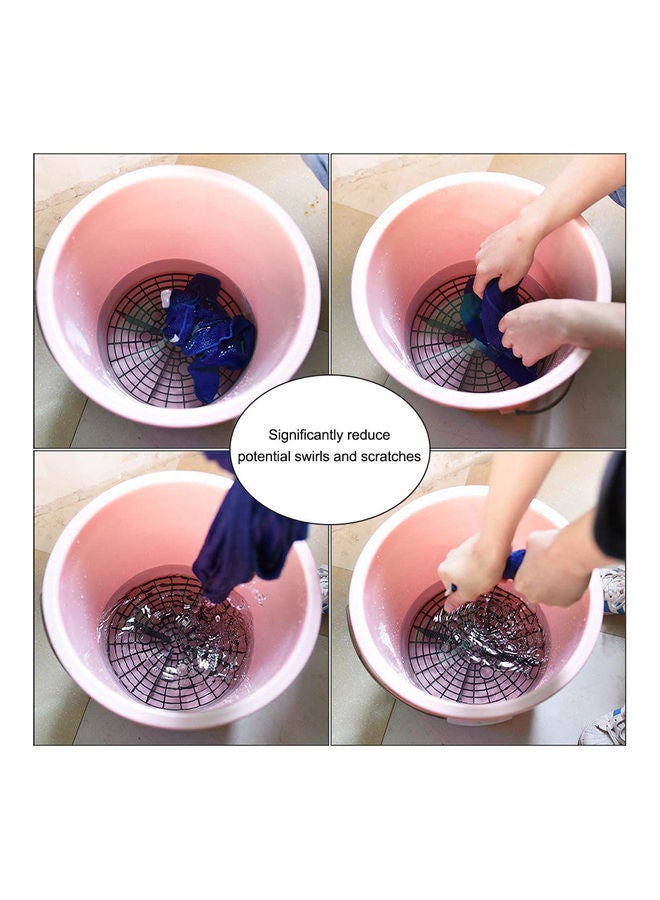 Significantly reduce potential swirls and scratches