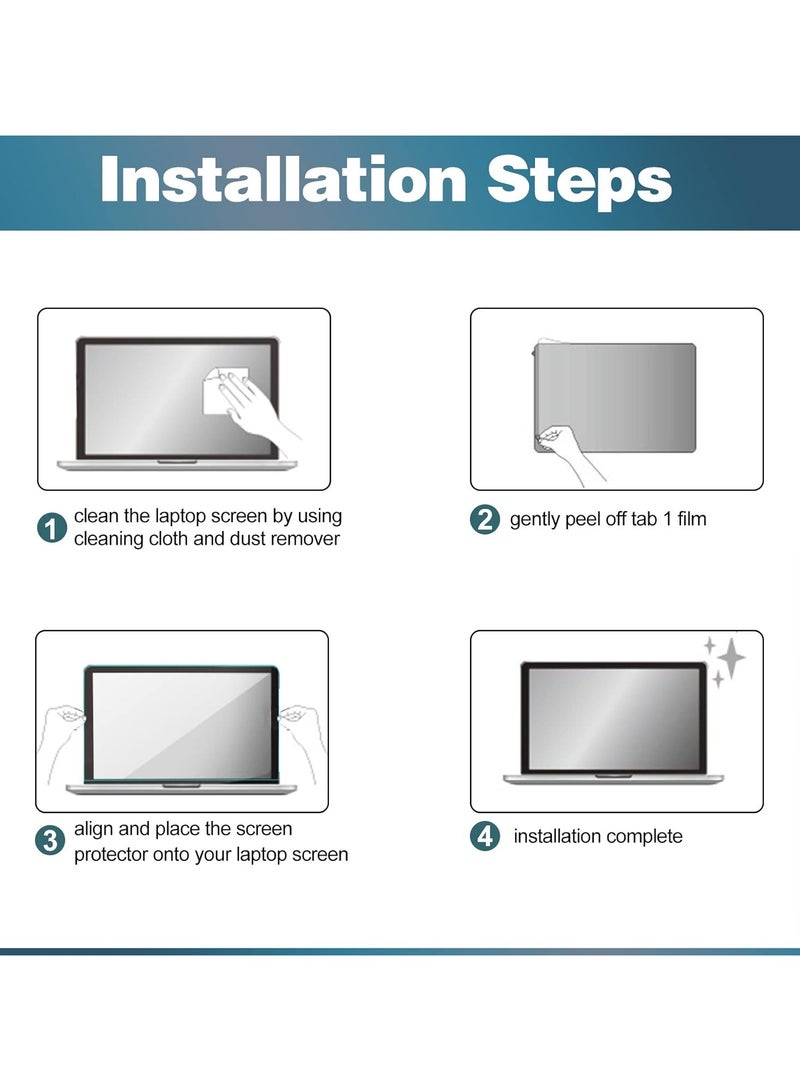 Installation Steps

1 clean the laptop screen by using cleaning cloth and dust remover

2 gently peel off tab 1 film

3 align and place the screen protector onto your laptop screen

4 installation complete