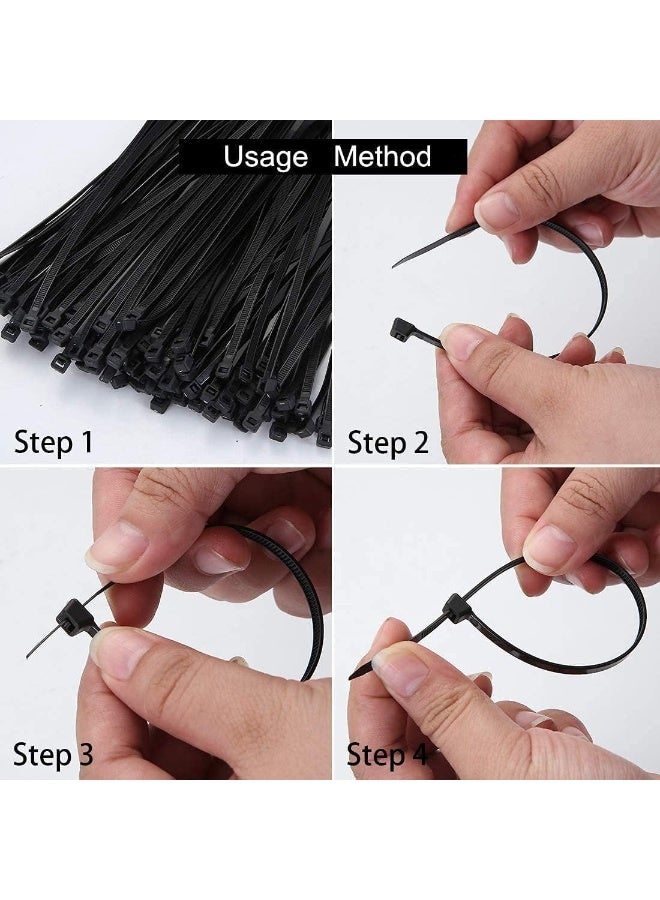 Usage Method

Step 1

Step 2

Step 3

Step 4