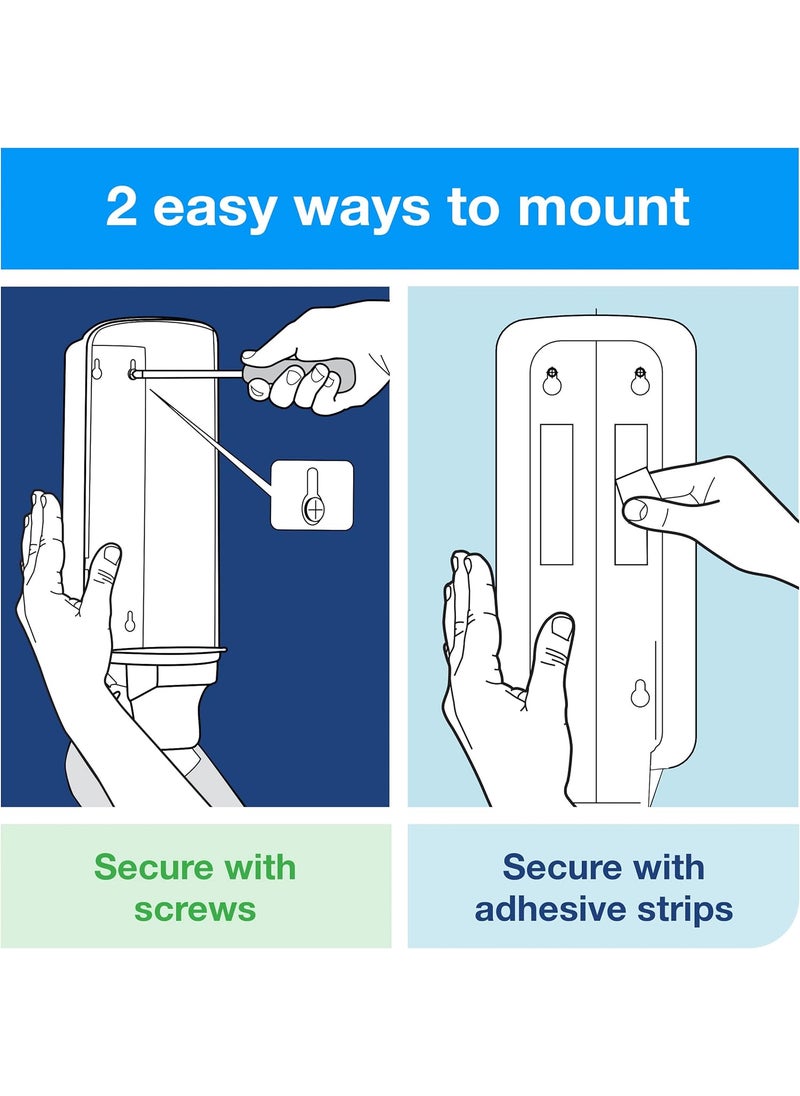 2 easy ways to mount

Secure with screws

Secure with adhesive strips